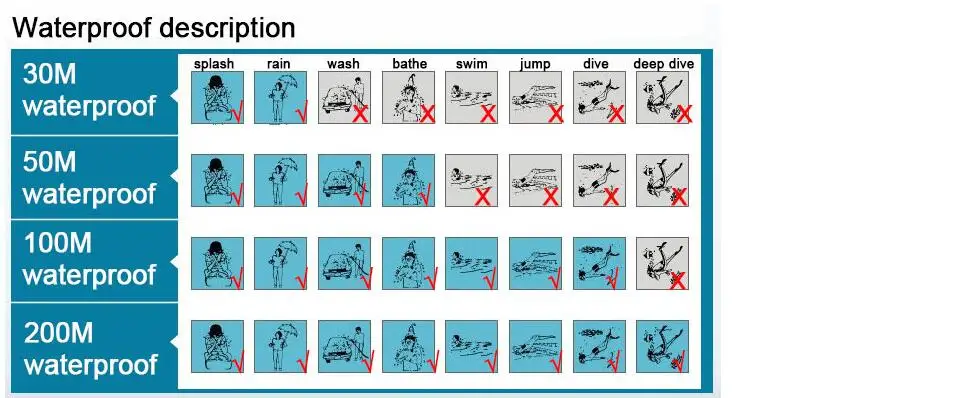 Waterproof description

| | splash | rain | wash | bathe | swim | jump | dive | deep dive |
|---|---|---|---|---|---|---|---|---|
| 30M waterproof | √ | √ | X | X | X | X | X | X |
| 50M waterproof | √ | √ | √ | √ | X | X | X | X |
| 100M waterproof | √ | √ | √ | √ | √ | √ | √ | X |
| 200M waterproof | √ | √ | √ | √ | √ | √ | √ | √ |