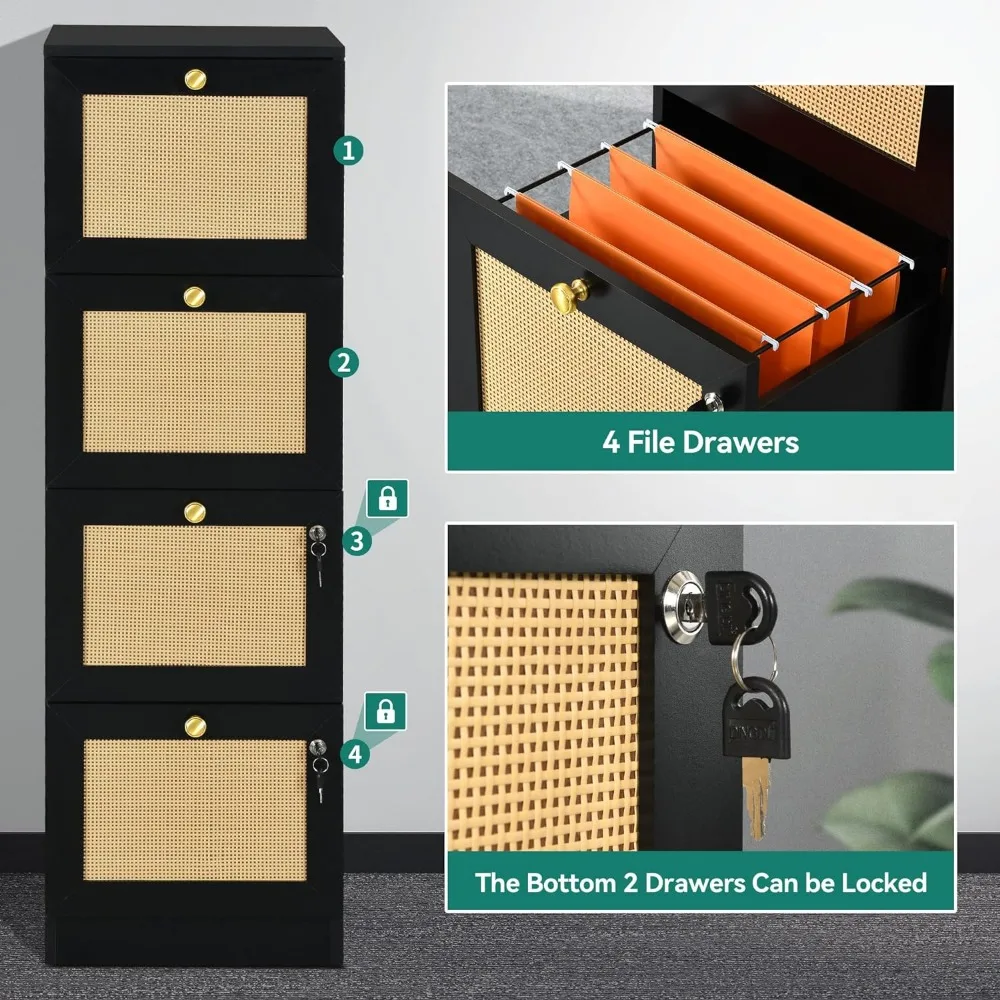 1
2
3
4

4 File Drawers

The Bottom 2 Drawers Can be Locked