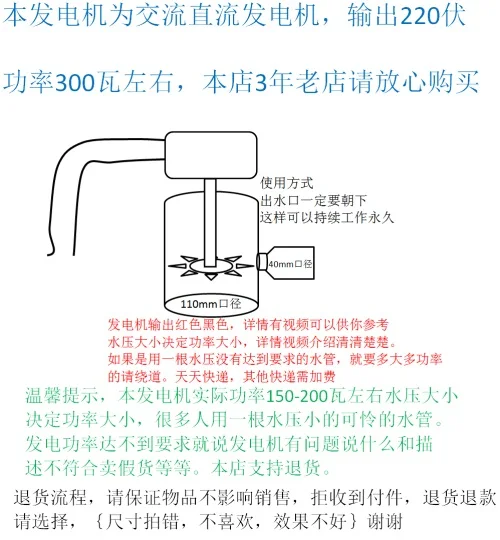 本发电机为交流直流发电机，输出220伏

功率300瓦左右，本店3年老店请放心购买

使用方式
出水口一定要朝下
这样可以持续工作永久

40mm口径

110mm口径

发电机输出红色黑色，详情有视频可以供你参考
水压大小决定功率大小，详情视频介绍清清楚楚。
如果是用一根水压没有达到要求的水管，就要多大多功率的请绕道。天天快递，其他快递需加费

温馨提示，本发电机实际功率150-200瓦左右水压大小决定功率大小，很多人用一根水压小的可怜的水管。发电功率达不到要求就说发电机有问题说什么和描述不符合卖假货等等。本店支持退货。

退货流程，请保证物品不影响销售，拒收到付件，退货退款请选择，{尺寸拍错，不喜欢，效果不好}谢谢