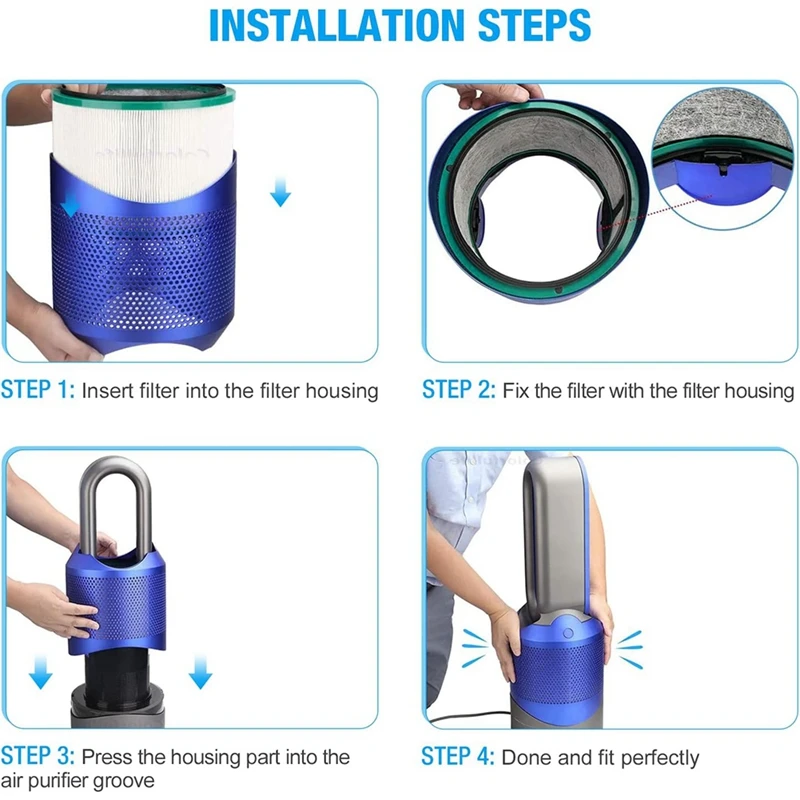 INSTALLATION STEPS

STEP 1: Insert filter into the filter housing

STEP 2: Fix the filter with the filter housing

STEP 3: Press the housing part into the air purifier groove

STEP 4: Done and fit perfectly