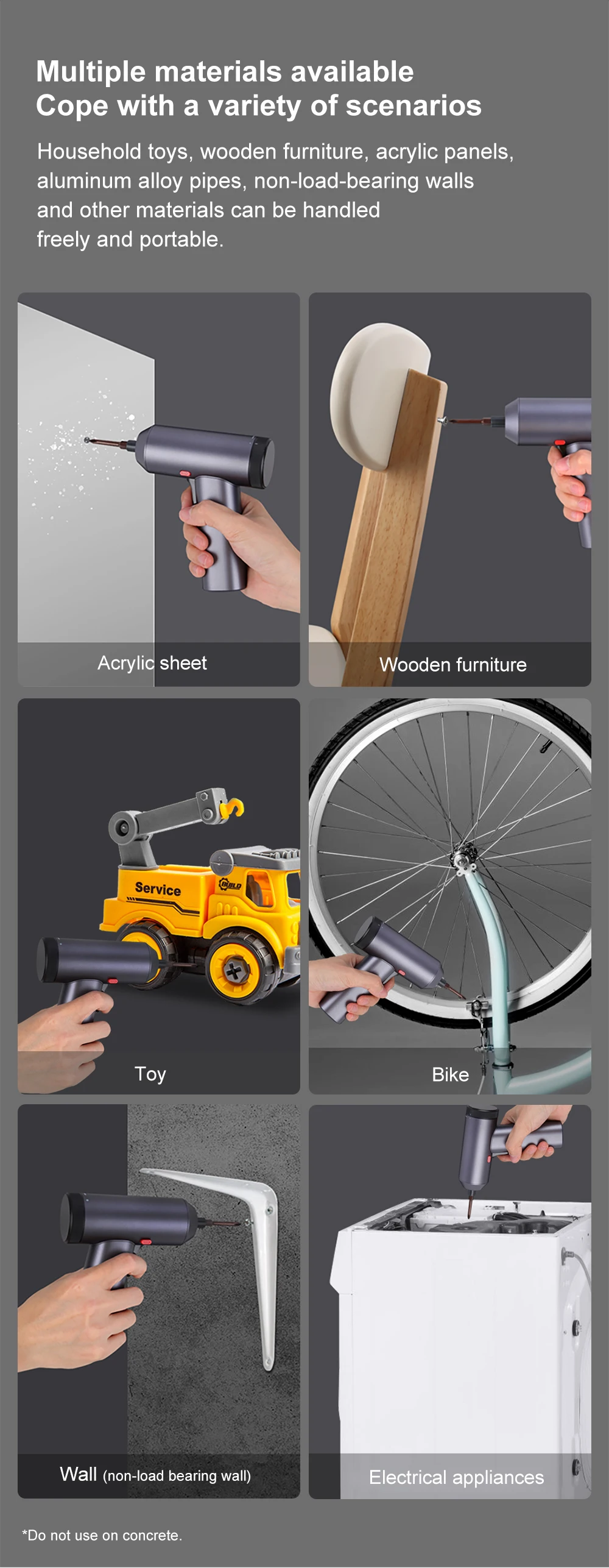 Multiple materials available
Cope with a variety of scenarios

Household toys, wooden furniture, acrylic panels, aluminum alloy pipes, non-load-bearing walls and other materials can be handled freely and portable.

Acrylic sheet

Wooden furniture

Service

BUILD

Toy

Bike

Wall (non-load bearing wall)

Electrical appliances

*Do not use on concrete.