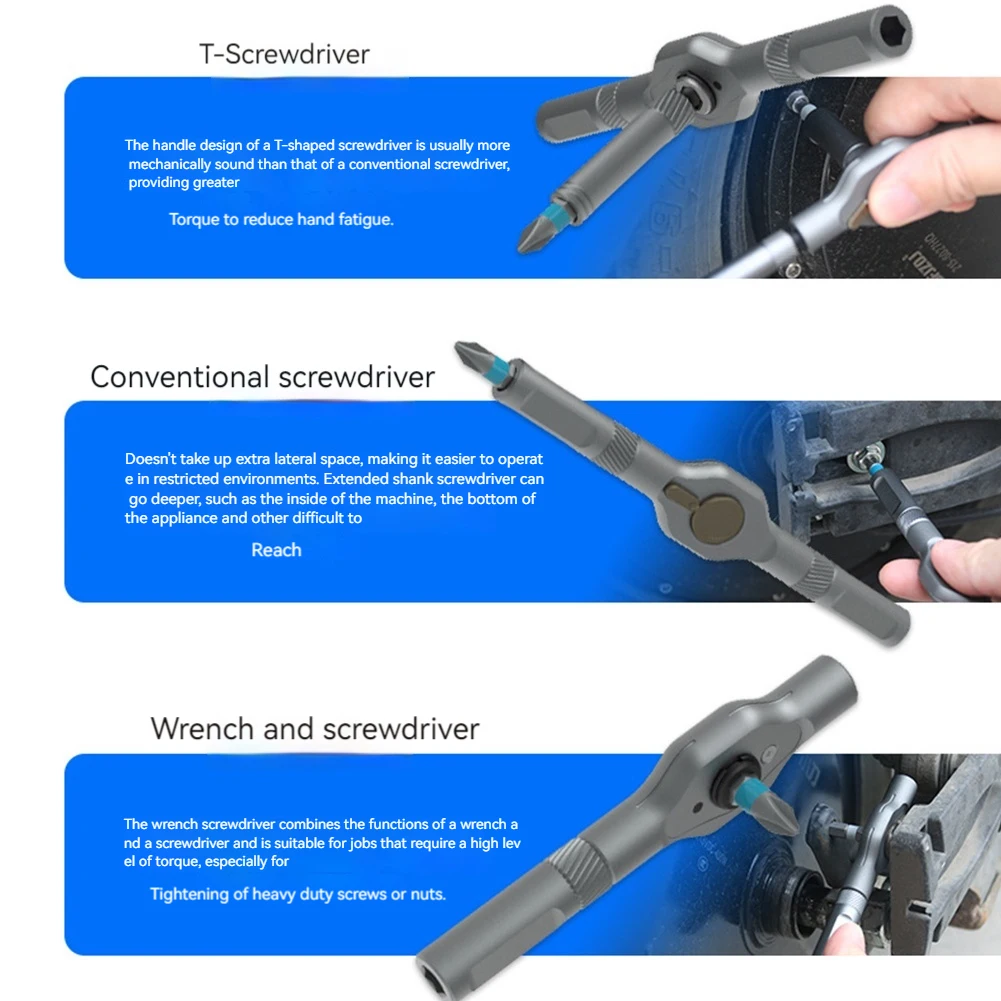 T-Screwdriver

The handle design of a T-shaped screwdriver is usually more mechanically sound than that of a conventional screwdriver, providing greater

Torque to reduce hand fatigue.

Conventional screwdriver

Doesn't take up extra lateral space, making it easier to operat e in restricted environments. Extended shank screwdriver can go deeper, such as the inside of the machine, the bottom of the appliance and other difficult to

Reach

Wrench and screwdriver

The wrench screwdriver combines the functions of a wrench a nd a screwdriver and is suitable for jobs that require a high lev el of torque, especially for

Tightening of heavy duty screws or nuts.