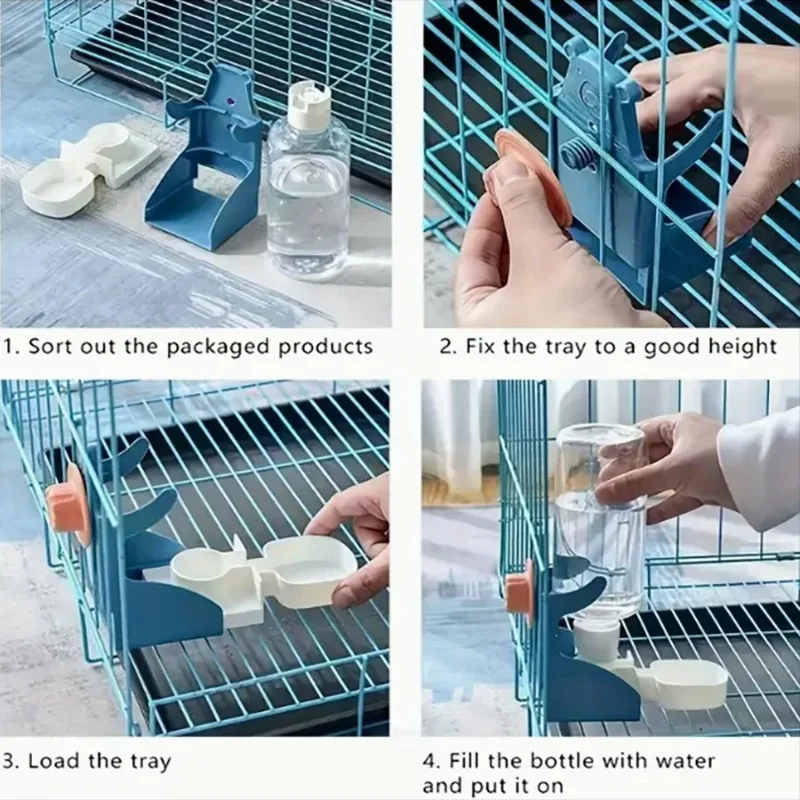 1. Sort out the packaged products

2. Fix the tray to a good height

3. Load the tray

4. Fill the bottle with water and put it on