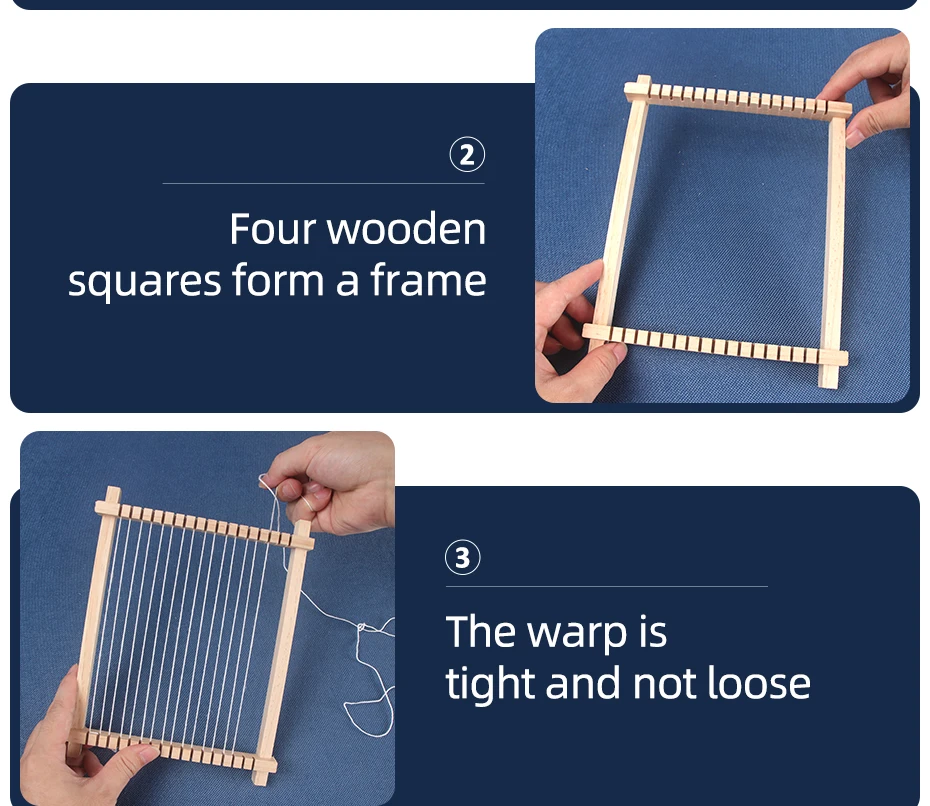 ②

Four wooden squares form a frame

③

The warp is tight and not loose