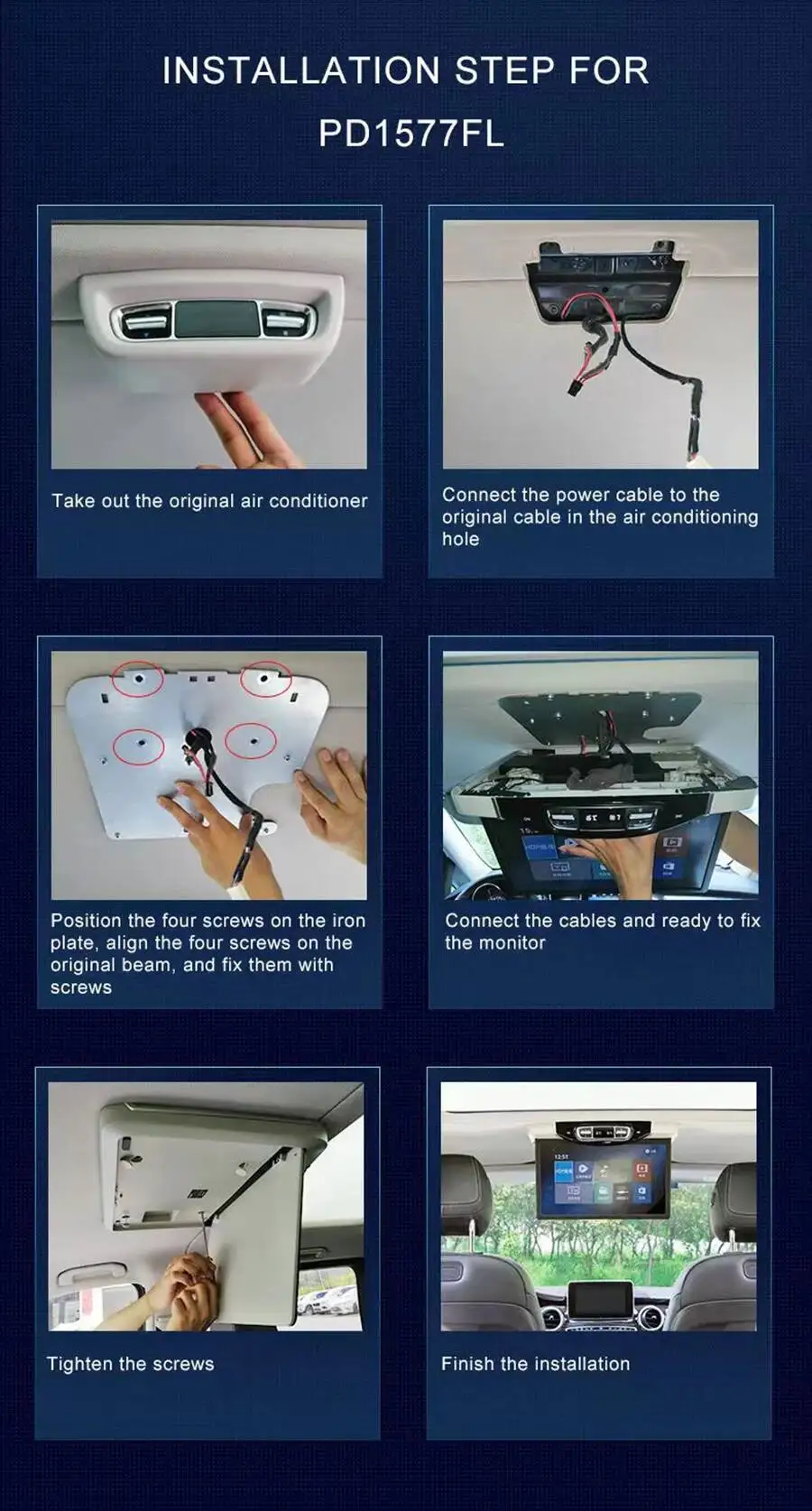 INSTALLATION STEP FOR PD1577FL

Take out the original air conditioner

Connect the power cable to the original cable in the air conditioning hole

Position the four screws on the iron plate, align the four screws on the original beam, and fix them with screws

Connect the cables and ready to fix the monitor

Tighten the screws

Finish the installation