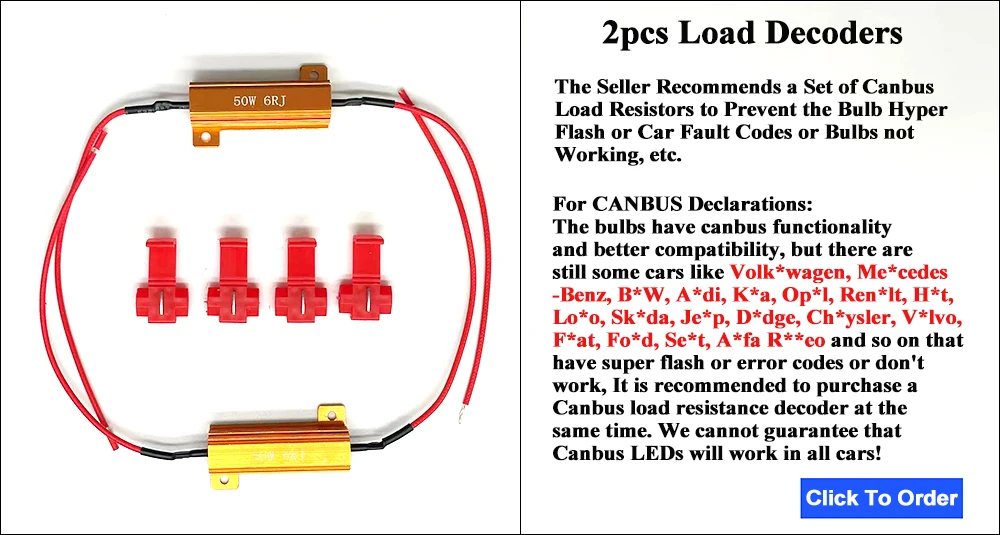 50W 6RJ

50W 6RJ

2pcs Load Decoders

The Seller Recommends a Set of Canbus Load Resistors to Prevent the Bulb Hyper Flash or Car Fault Codes or Bulbs not Working, etc.

For CANBUS Declarations:
The bulbs have canbus functionality and better compatibility, but there are still some cars like Volk*wagen, Me*cedes -Benz, B*W, A*di, K*a, Op*l, Ren*lt, H*t, Lo*o, Sk*da, Je*p, D*dge, Ch*ysler, V*lvo, F*at, Fo*d, Se*t, A*fa R**eo and so on that have super flash or error codes or don't work, It is recommended to purchase a Canbus load resistance decoder at the same time. We cannot guarantee that Canbus LEDs will work in all cars!

Click To Order