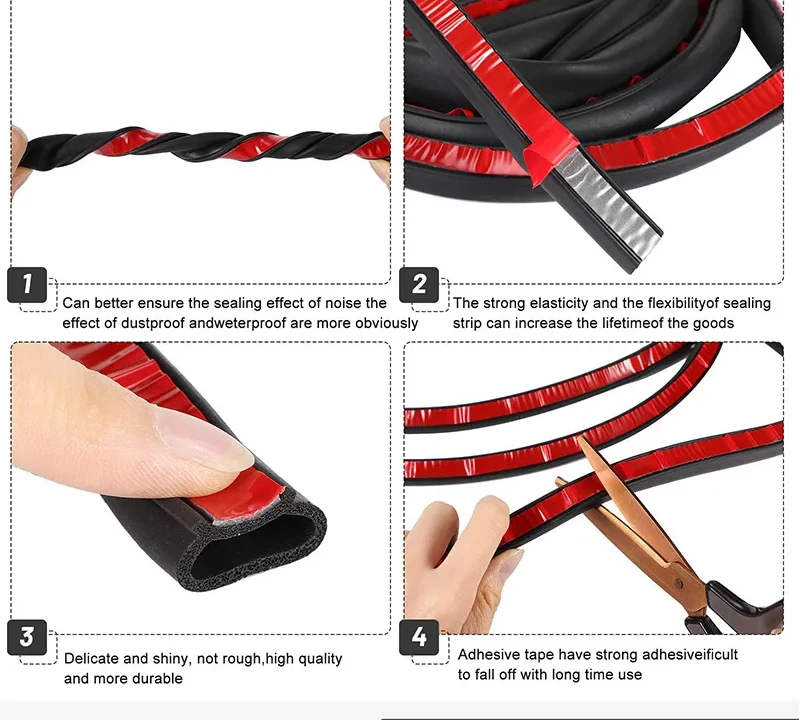 1
Can better ensure the sealing effect of noise the effect of dustproof andweterproof are more obviously

2
The strong elasticity and the flexibilityof sealing strip can increase the lifetimeof the goods

3
Delicate and shiny, not rough,high quality and more durable

4
Adhesive tape have strong adhesiveificult to fall off with long time use