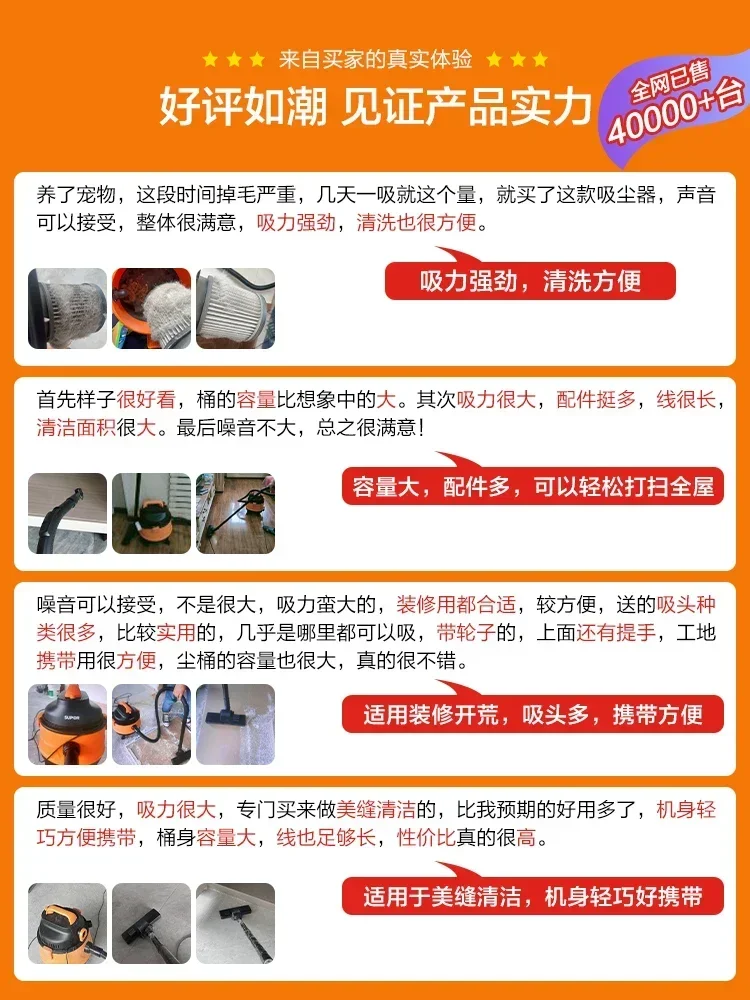 ★★★ 来自买家的真实体验 ★★★

好评如潮 见证产品实力

全网已售 40000+台

养了宠物，这段时间掉毛严重，几天一吸就这个量，就买了这款吸尘器，声音可以接受，整体很满意，吸力强劲，清洗也很方便。

吸力强劲，清洗方便

首先样子很好看，桶的容量比想象中的大。其次吸力很大，配件挺多，线很长，清洁面积很大。最后噪音不大，总之很满意！

容量大，配件多，可以轻松打扫全屋

噪音可以接受，不是很大，吸力蛮大的，装修用都合适，较方便，送的吸头种类很多，比较实用的，几乎是哪里都可以吸，带轮子的，上面还有提手，工地携带用很方便，尘桶的容量也很大，真的很不错。

SUPOR

适用装修开荒，吸头多，携带方便

质量很好，吸力很大，专门买来做美缝清洁的，比我预期的好用多了，机身轻巧方便携带，桶身容量大，线也足够长，性价比真的很高。

适用于美缝清洁，机身轻巧好携带