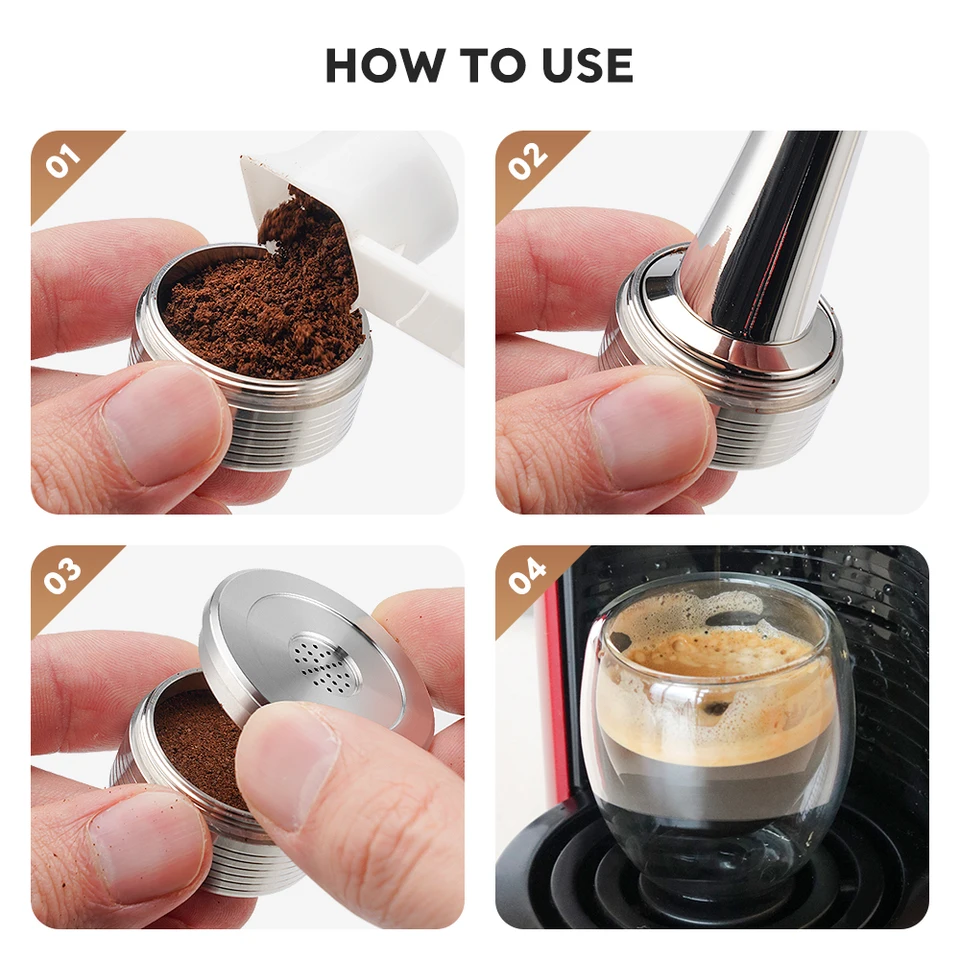 HOW TO USE

01

02

03

04