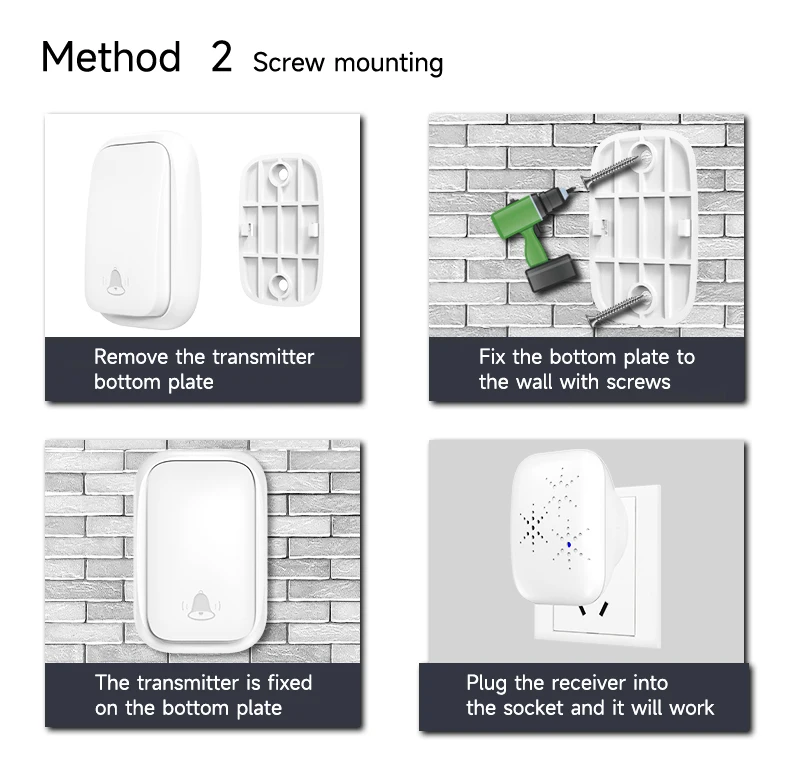 Method 2 Screw mounting

Remove the transmitter bottom plate

Fix the bottom plate to the wall with screws

The transmitter is fixed on the bottom plate

Plug the receiver into the socket and it will work