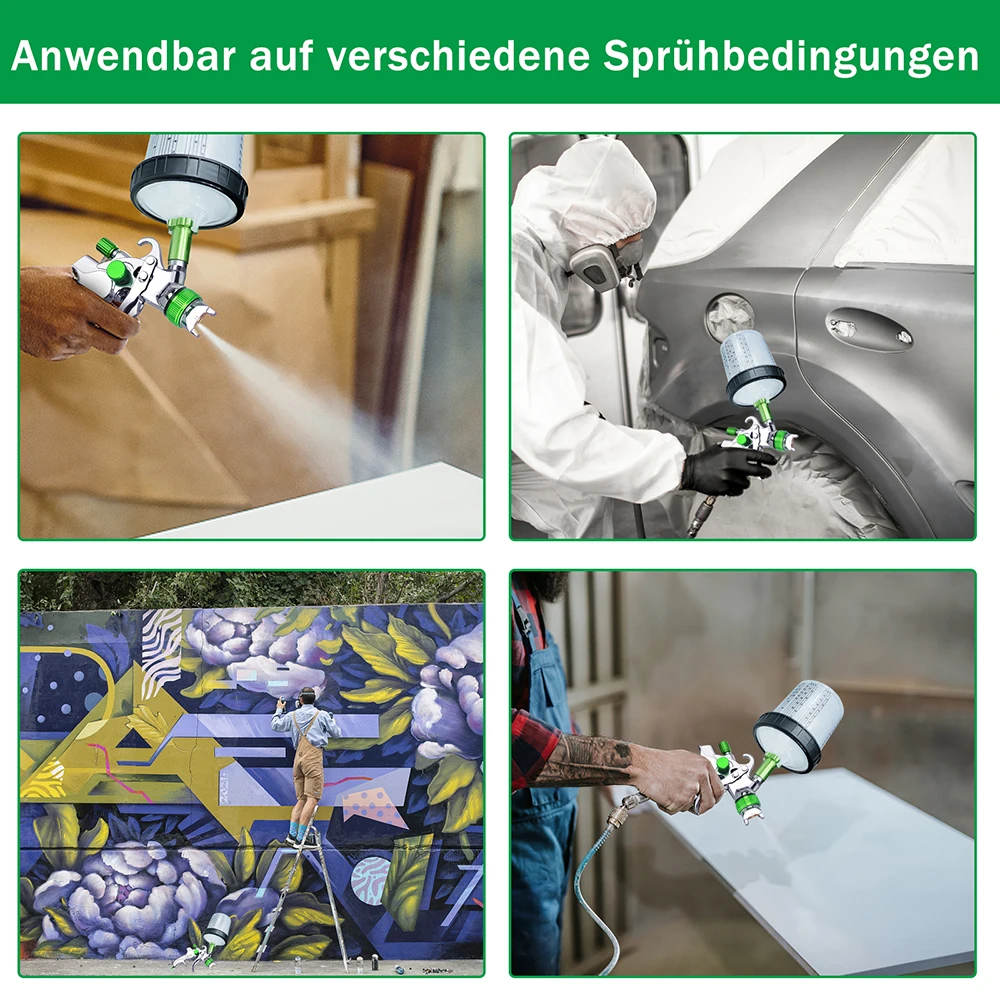 Anwendbar auf verschiedene Sprühbedingungen