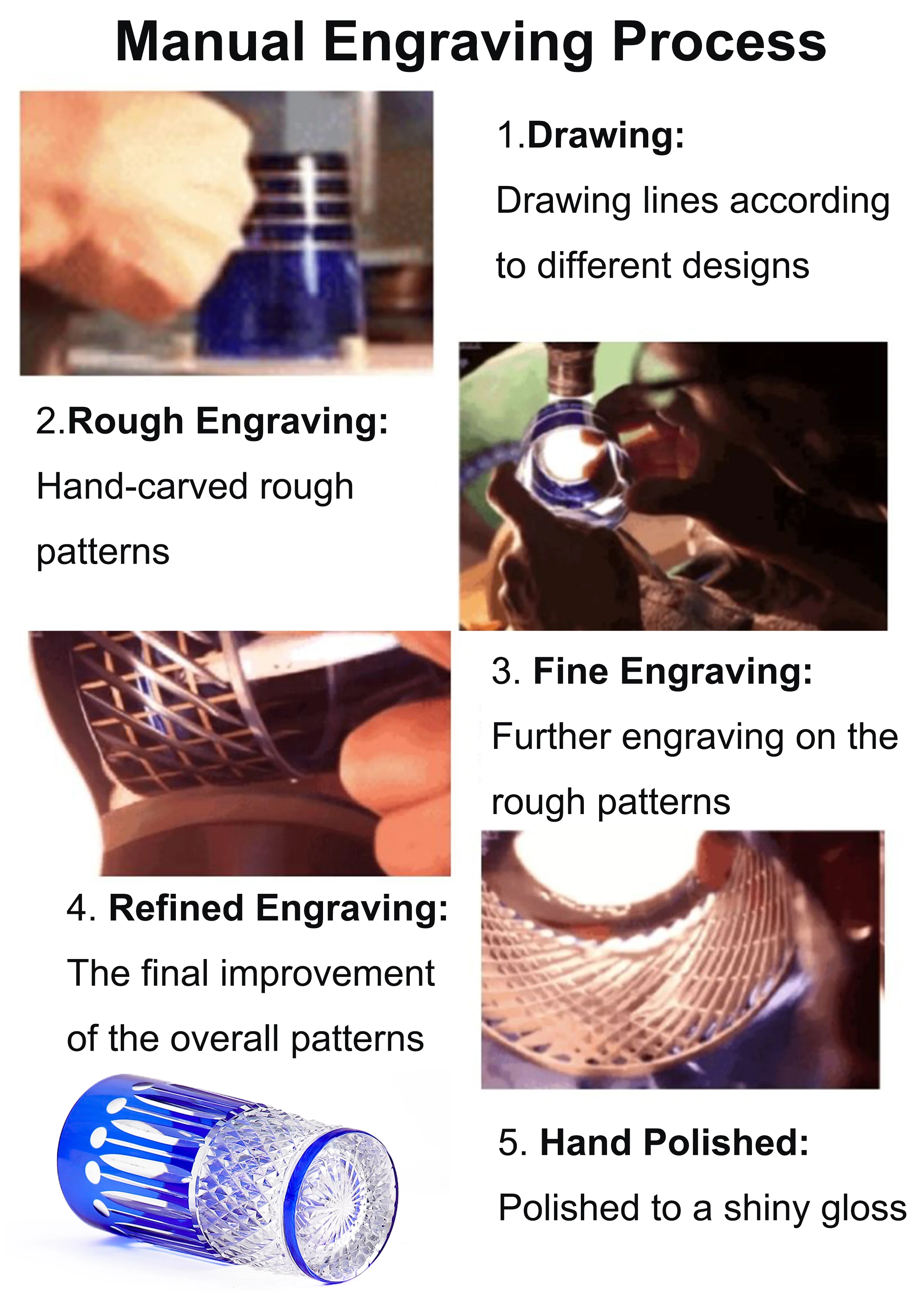 Manual Engraving Process

1.Drawing:
Drawing lines according to different designs

2.Rough Engraving:
Hand-carved rough patterns

3. Fine Engraving:
Further engraving on the rough patterns

4. Refined Engraving:
The final improvement of the overall patterns

5. Hand Polished:
Polished to a shiny gloss