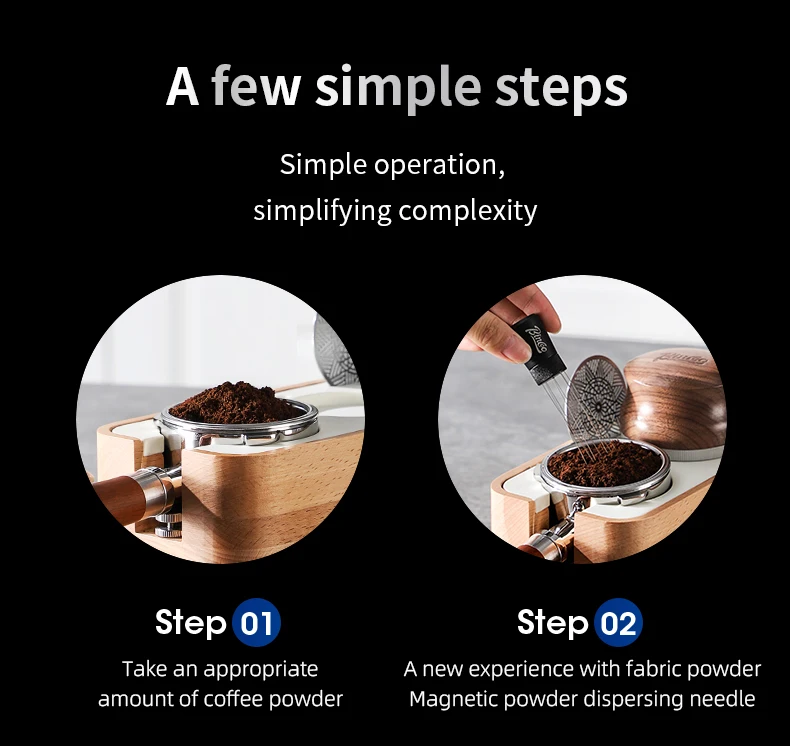 A few simple steps

Simple operation, simplifying complexity

Bincoo

Bincoo

Step 01
Take an appropriate amount of coffee powder

Step 02
A new experience with fabric powder
Magnetic powder dispersing needle