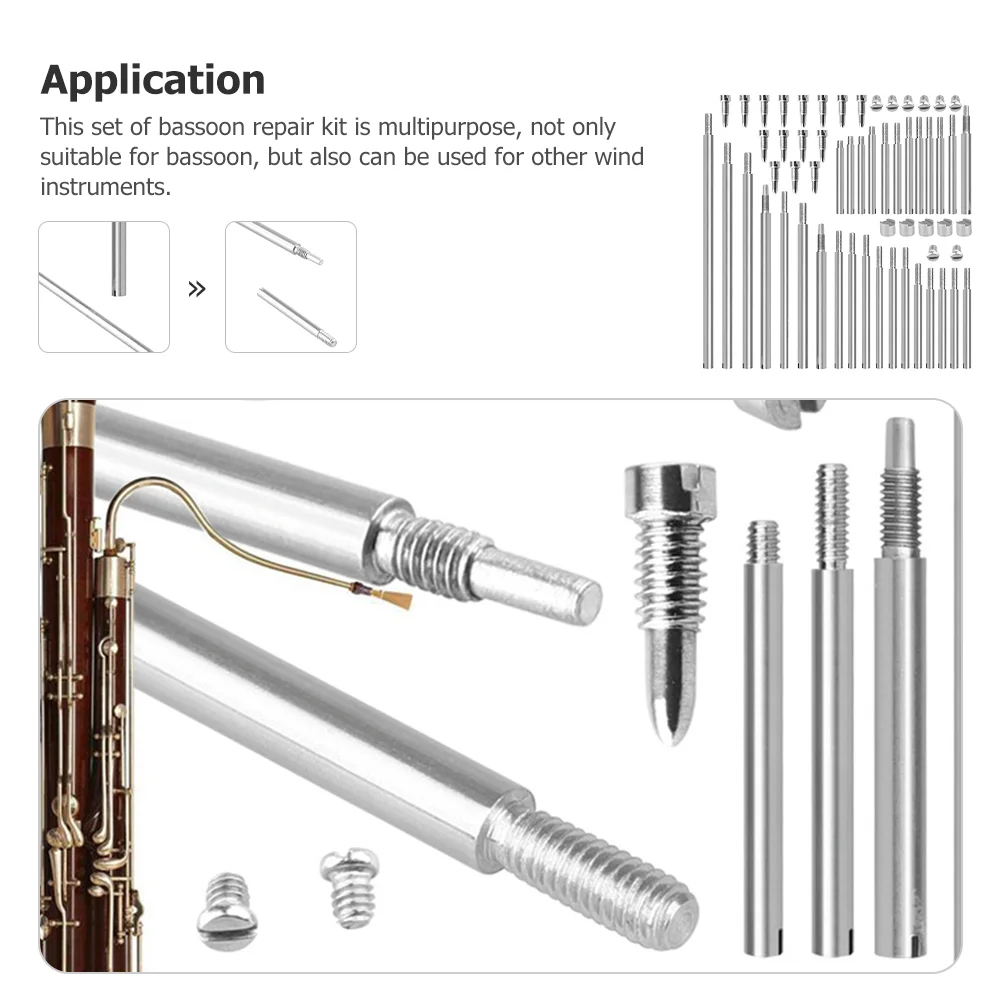 Application

This set of bassoon repair kit is multipurpose, not only suitable for bassoon, but also can be used for other wind instruments.

»