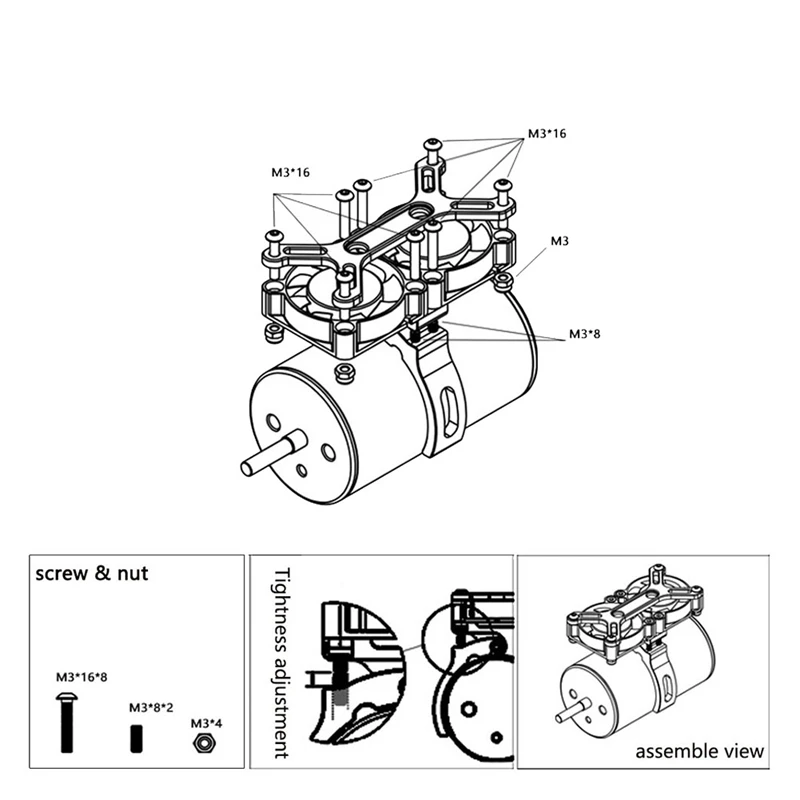 M3*16

M3*16

M3

M3*8

screw & nut

M3*16*8

M3*8*2

M3*4

Tightness adjustment

assemble view