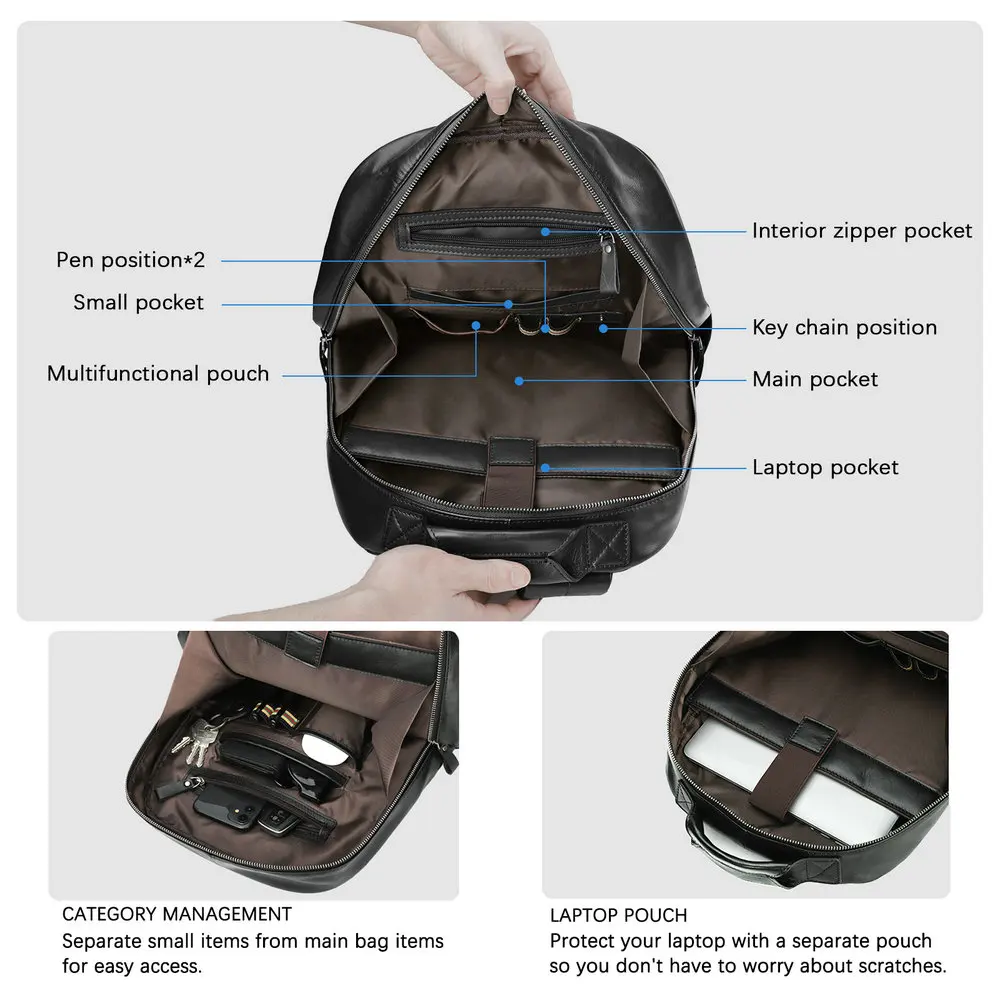 Pen position*2
Small pocket
Multifunctional pouch
Interior zipper pocket
Key chain position
Main pocket
Laptop pocket

CATEGORY MANAGEMENT
Separate small items from main bag items for easy access.

LAPTOP POUCH
Protect your laptop with a separate pouch so you don't have to worry about scratches.