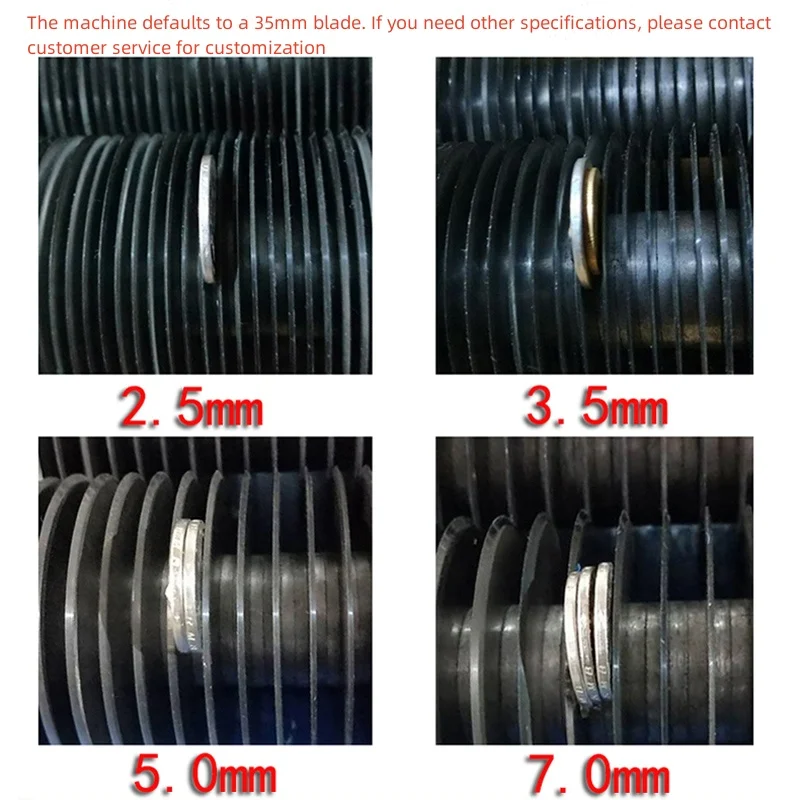 The machine defaults to a 35mm blade. If you need other specifications, please contact customer service for customization

2. 5mm

3. 5mm

5. 0mm

7. 0mm