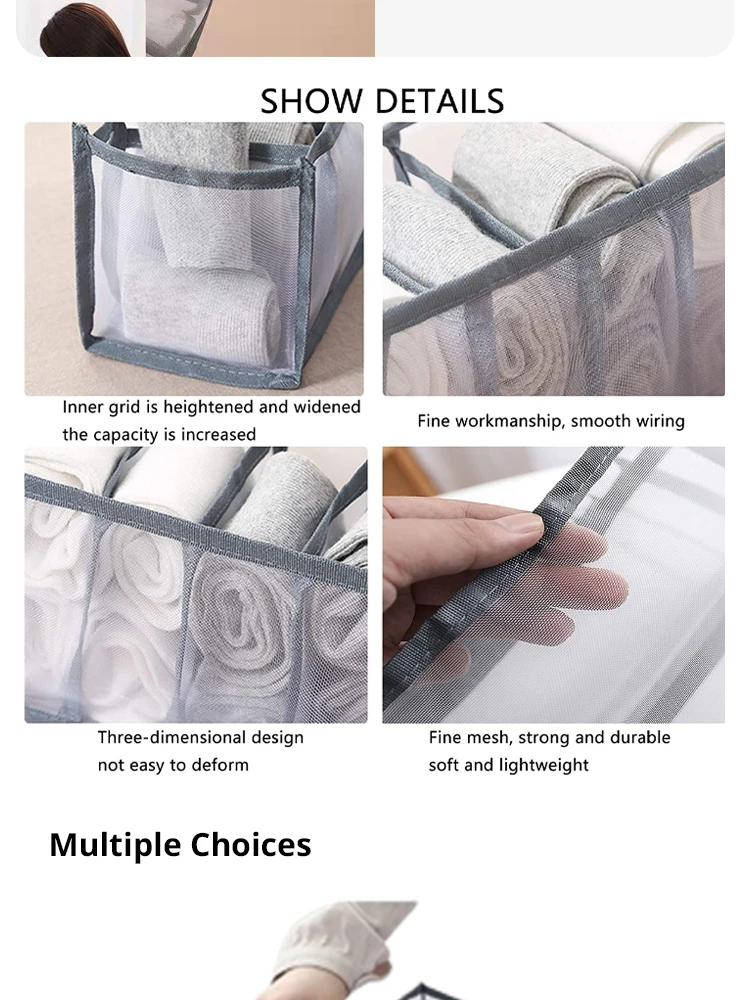 SHOW DETAILS

Inner grid is heightened and widened the capacity is increased

Fine workmanship, smooth wiring

Three-dimensional design not easy to deform

Fine mesh, strong and durable soft and lightweight

Multiple Choices