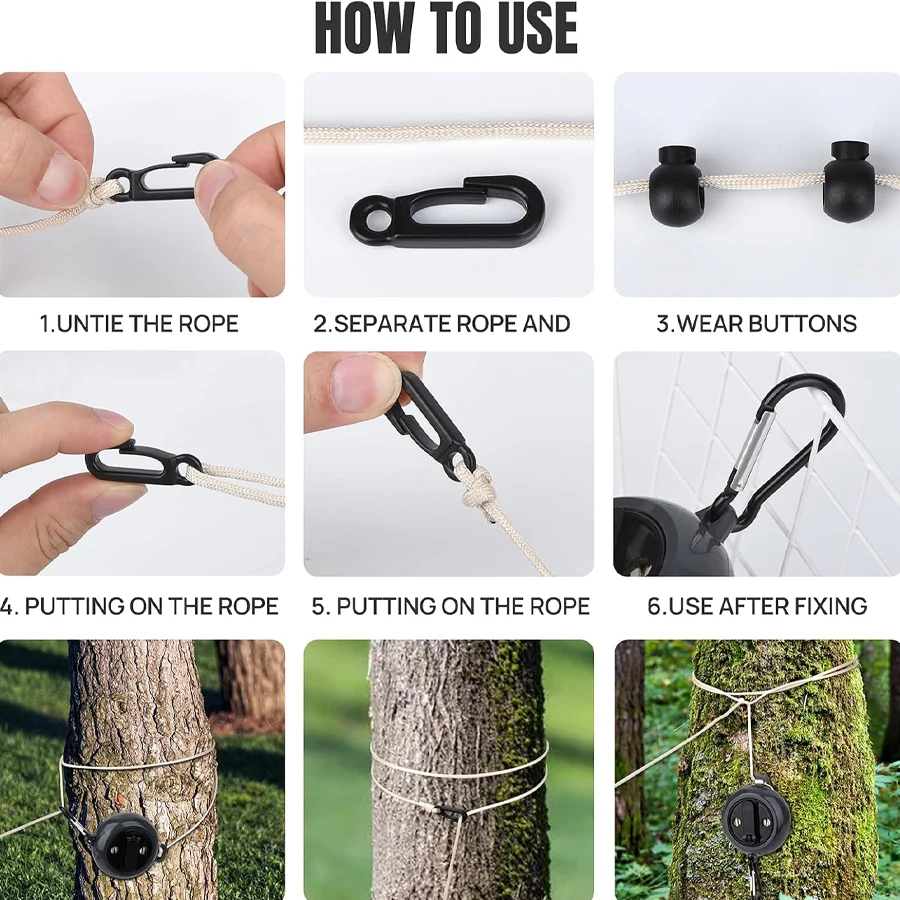 HOW TO USE

1.UNTIE THE ROPE

2.SEPARATE ROPE AND

3.WEAR BUTTONS

4. PUTTING ON THE ROPE

5. PUTTING ON THE ROPE

6.USE AFTER FIXING