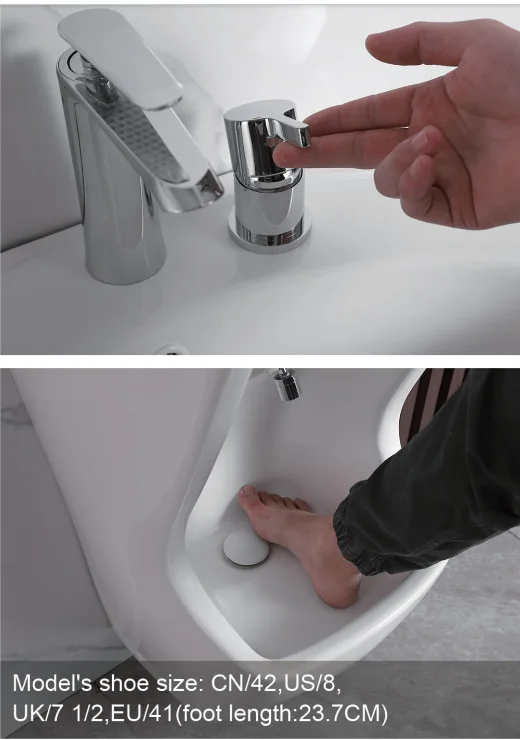 Model's shoe size: CN/42,US/8, UK/7 1/2,EU/41(foot length:23.7CM)