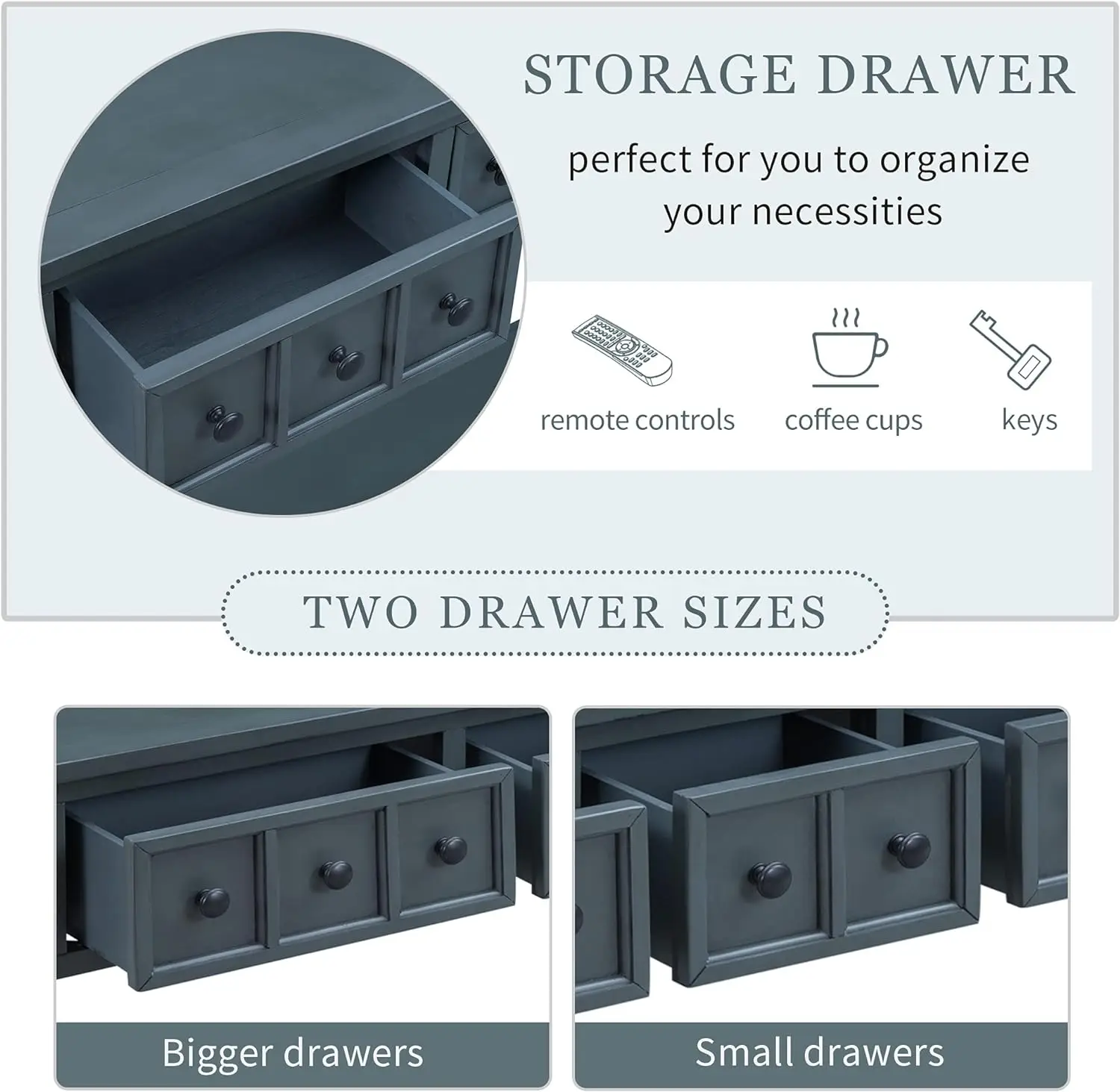 STORAGE DRAWER

perfect for you to organize your necessities

remote controls

coffee cups

keys

TWO DRAWER SIZES

Bigger drawers

Small drawers