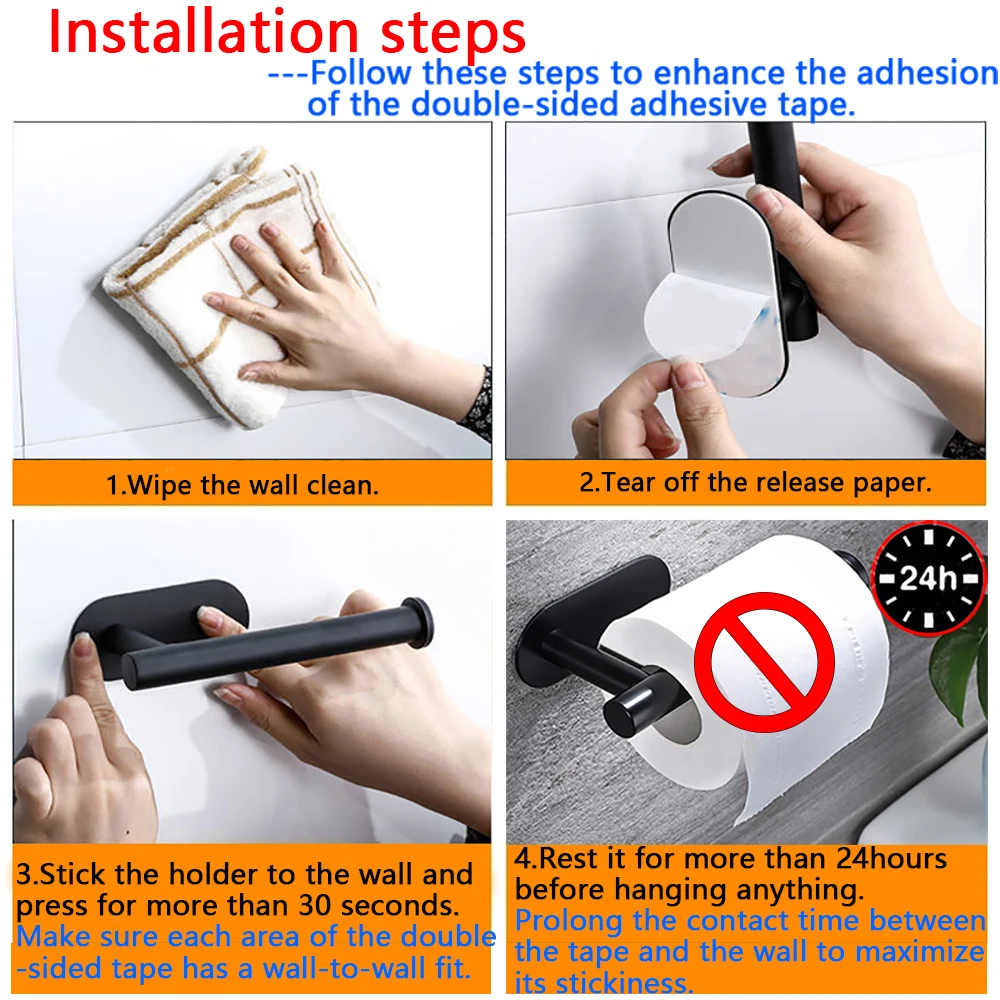 Installation steps
---Follow these steps to enhance the adhesion of the double-sided adhesive tape.

1.Wipe the wall clean.

2.Tear off the release paper.

3.Stick the holder to the wall and press for more than 30 seconds.
Make sure each area of the double -sided tape has a wall-to-wall fit.

24h

4.Rest it for more than 24hours before hanging anything.
Prolong the contact time between the tape and the wall to maximize its stickiness.