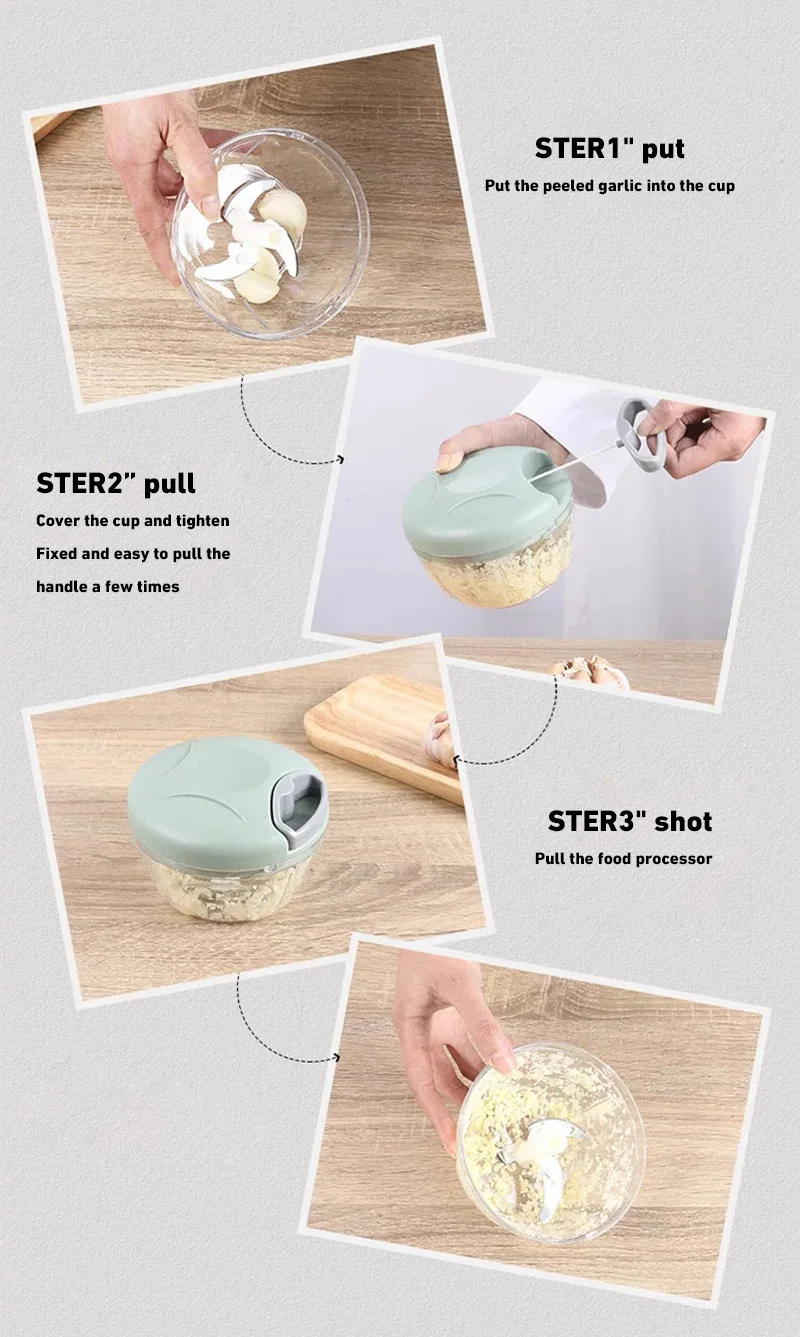 STER1" put
Put the peeled garlic into the cup

STER2” pull
Cover the cup and tighten
Fixed and easy to pull the handle a few times

STER3" shot
Pull the food processor