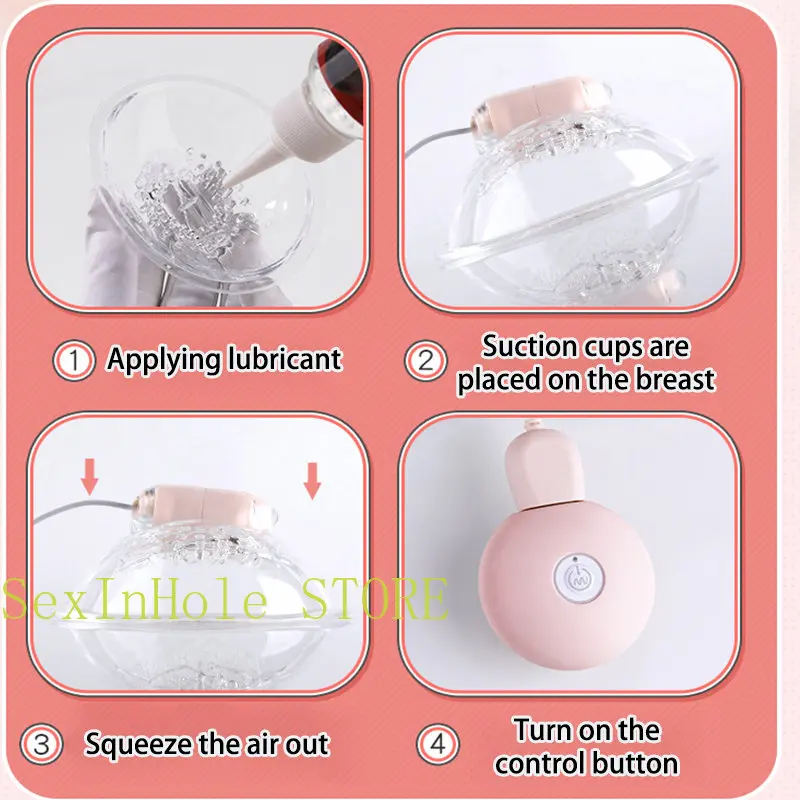 1 Applying lubricant

2 Suction cups are placed on the breast

SexInHole STORE

3 Squeeze the air out

4 Turn on the control button