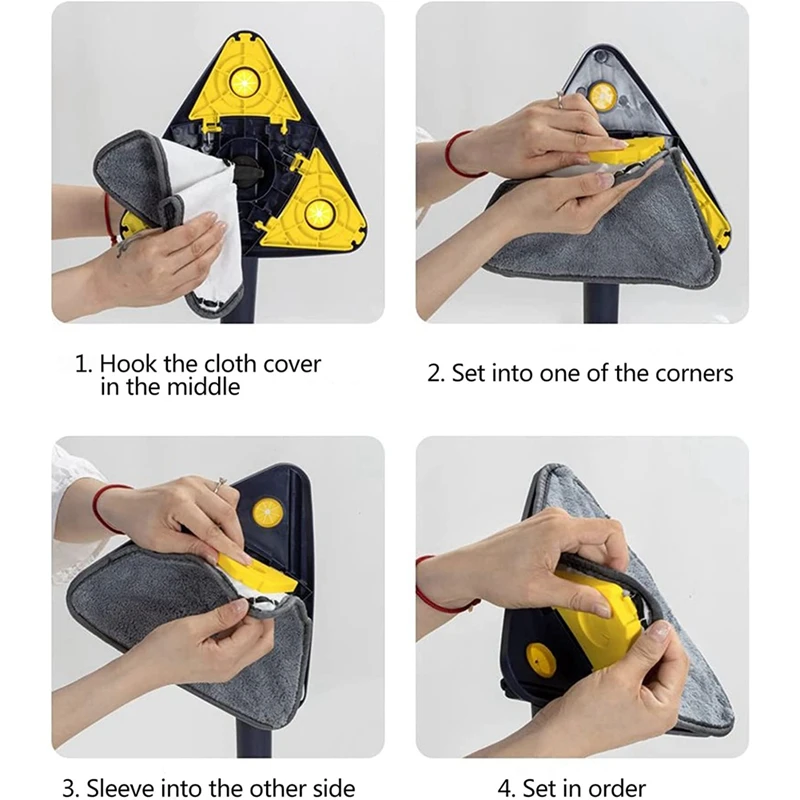 1. Hook the cloth cover in the middle

2. Set into one of the corners

3. Sleeve into the other side

4. Set in order