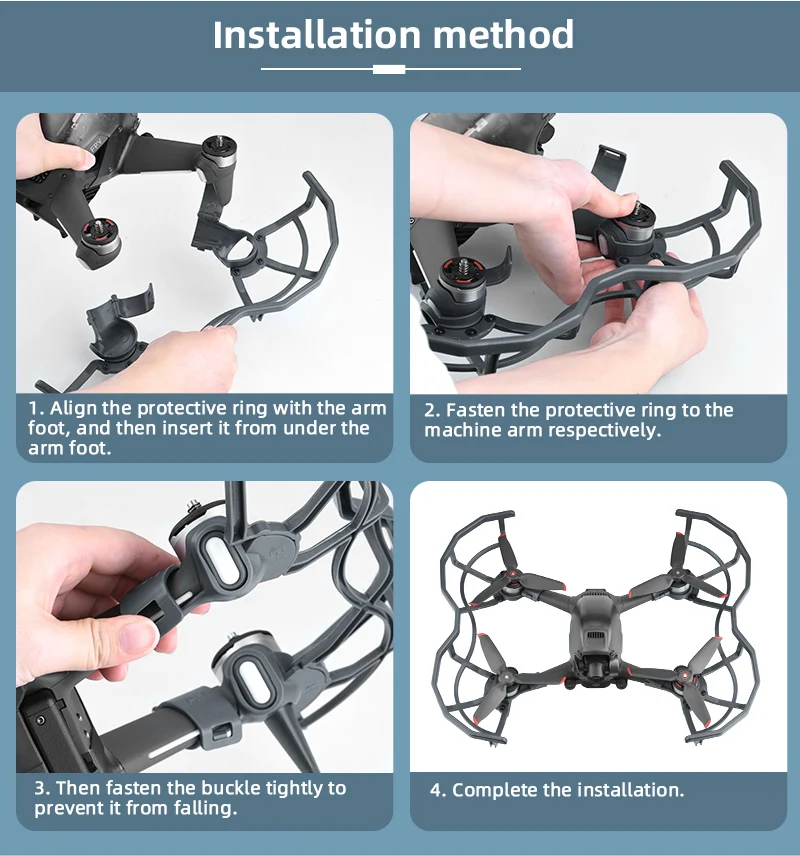 Installation method

1. Align the protective ring with the arm foot, and then insert it from under the arm foot.

2. Fasten the protective ring to the machine arm respectively.

3. Then fasten the buckle tightly to prevent it from falling.

4. Complete the installation.