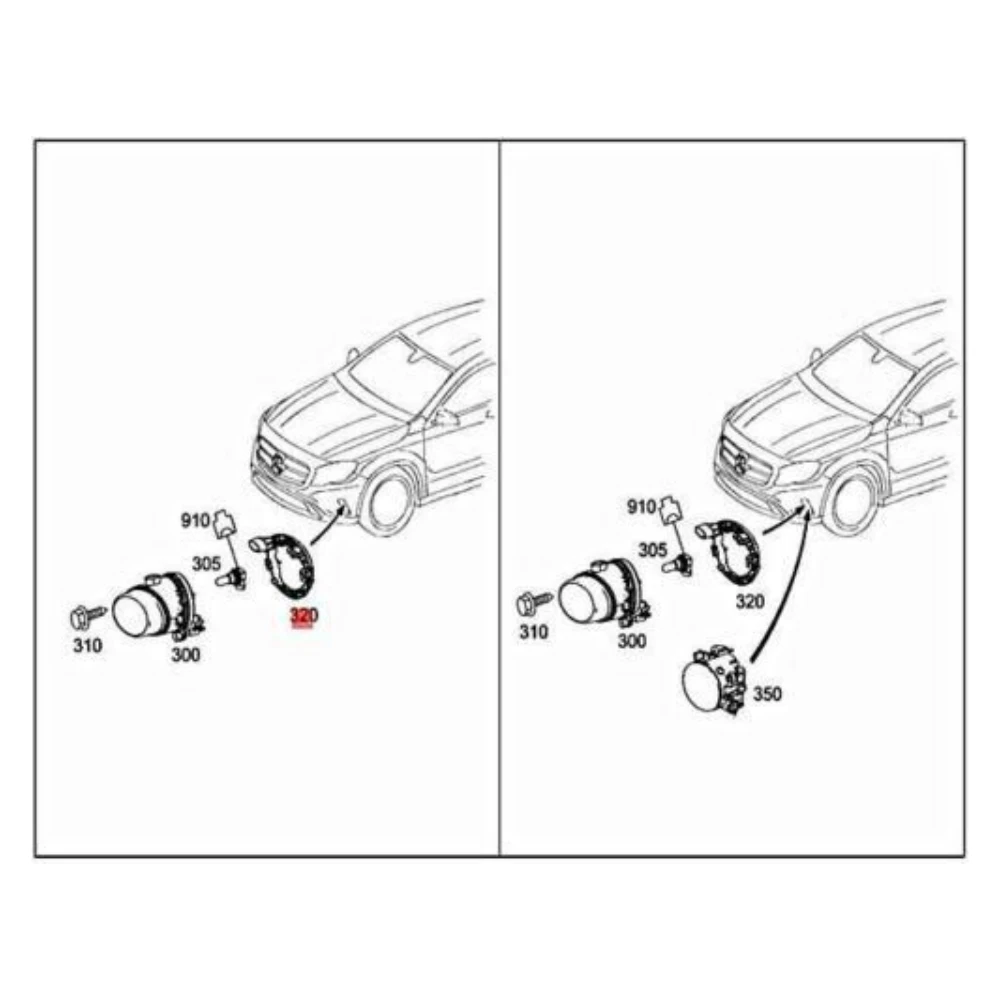 910
305
320
310
300

910
305
320
310
300
350