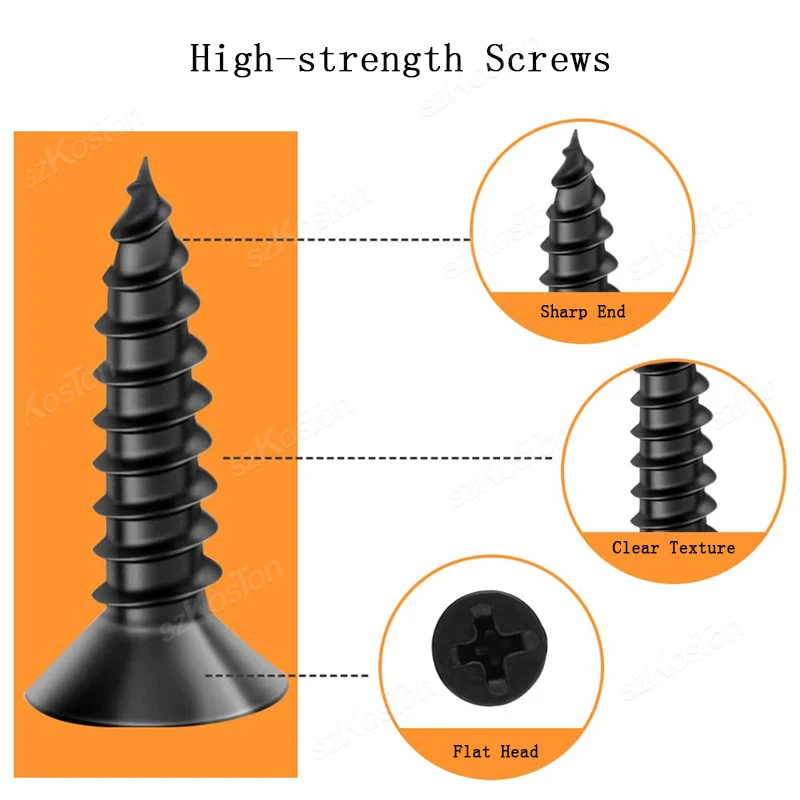 High-strength Screws

szKosTon

Sharp End

Clear Texture

Flat Head