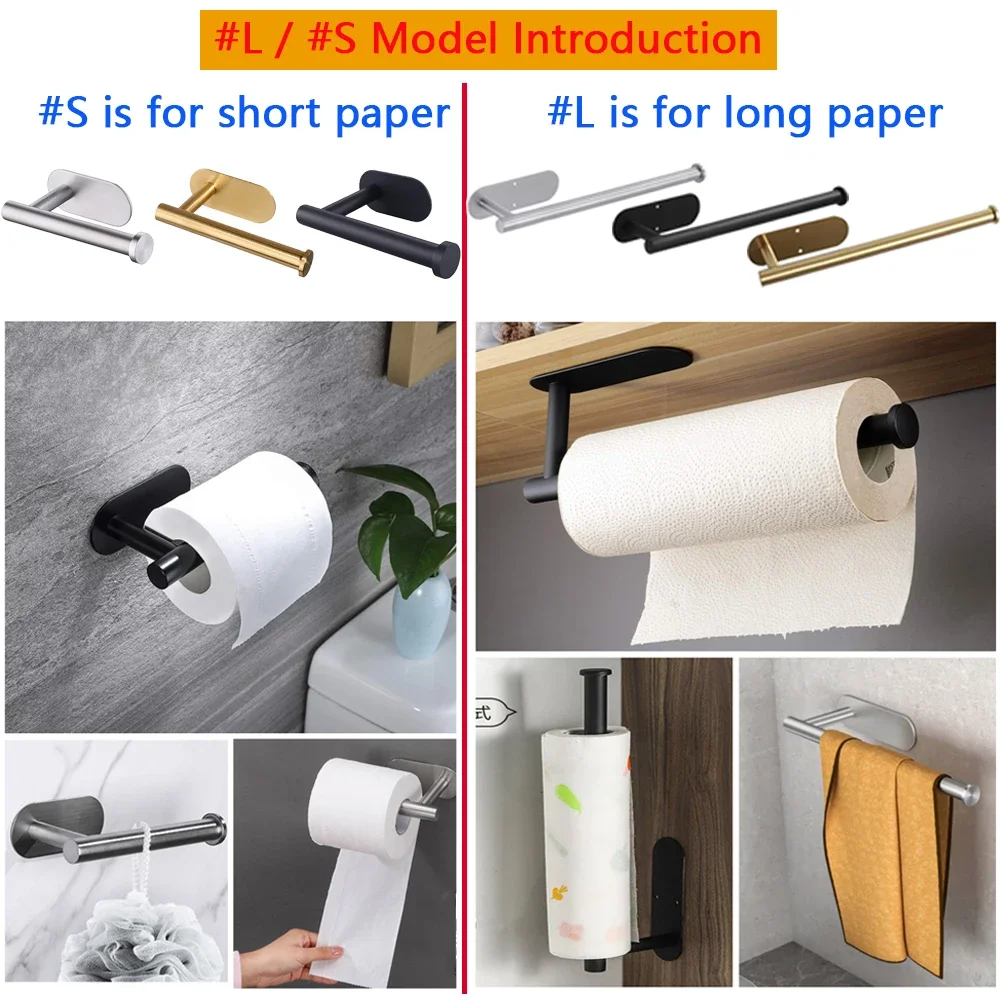 #L / #S Model Introduction

#S is for short paper

#L is for long paper

式