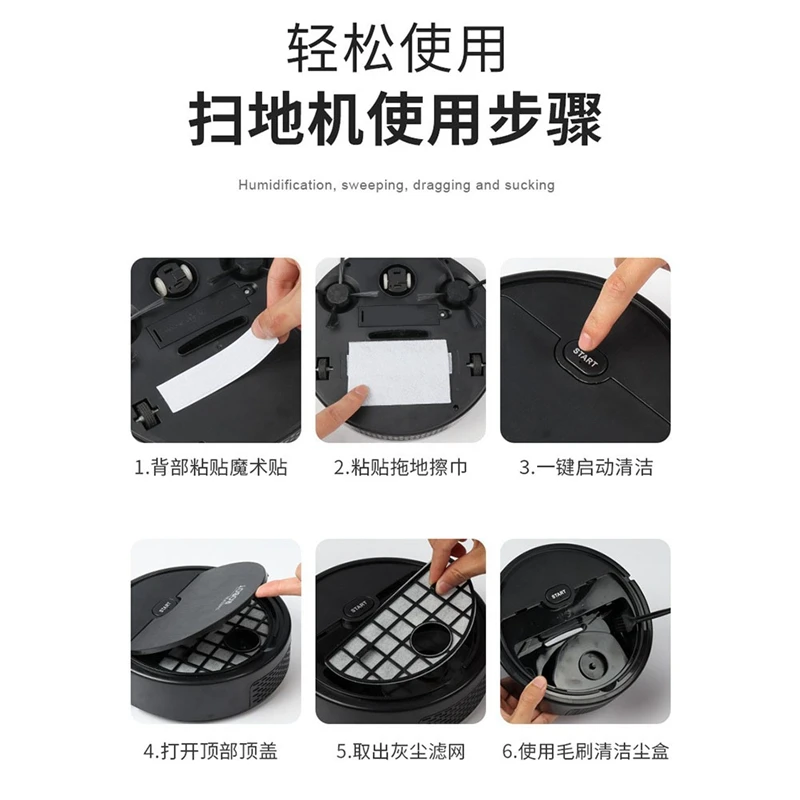 轻松使用
扫地机使用步骤

Humidification, sweeping, dragging and sucking

START

1.背部粘贴魔术贴

2.粘贴拖地擦巾

3.一键启动清洁

START

START

START

4.打开顶部顶盖

5.取出灰尘滤网

6.使用毛刷清洁尘盒