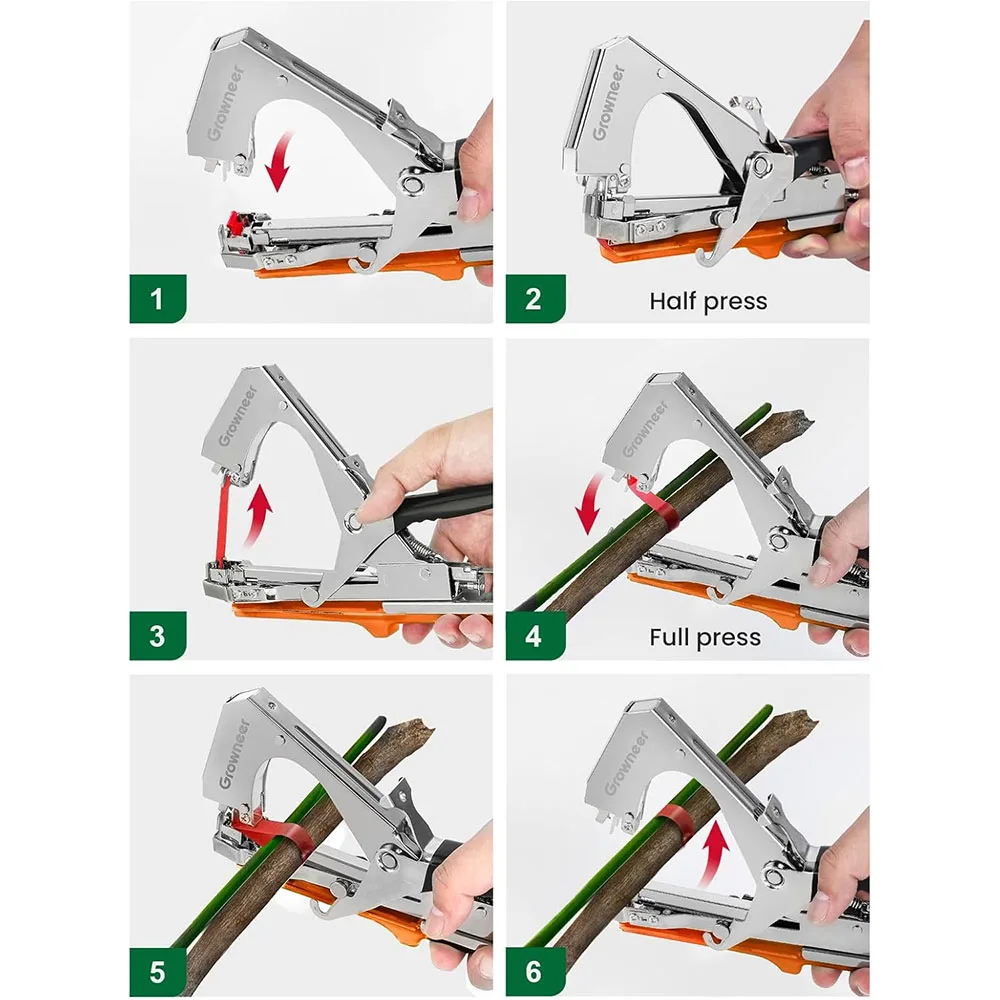 Growneer

1

Growneer

2

Half press

Growneer

3

Growneer

4

Full press

Growneer

5

Growneer

6