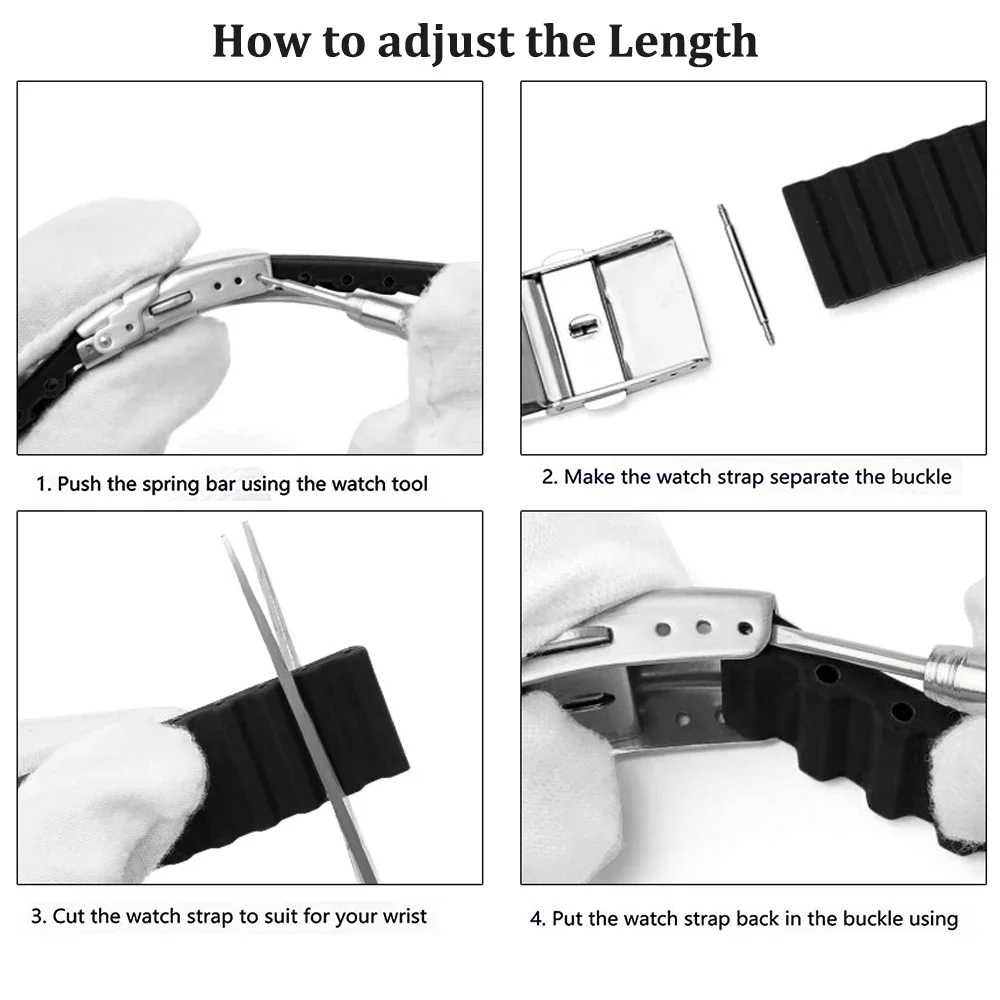 How to adjust the Length

1. Push the spring bar using the watch tool

2. Make the watch strap separate the buckle

3. Cut the watch strap to suit for your wrist

4. Put the watch strap back in the buckle using