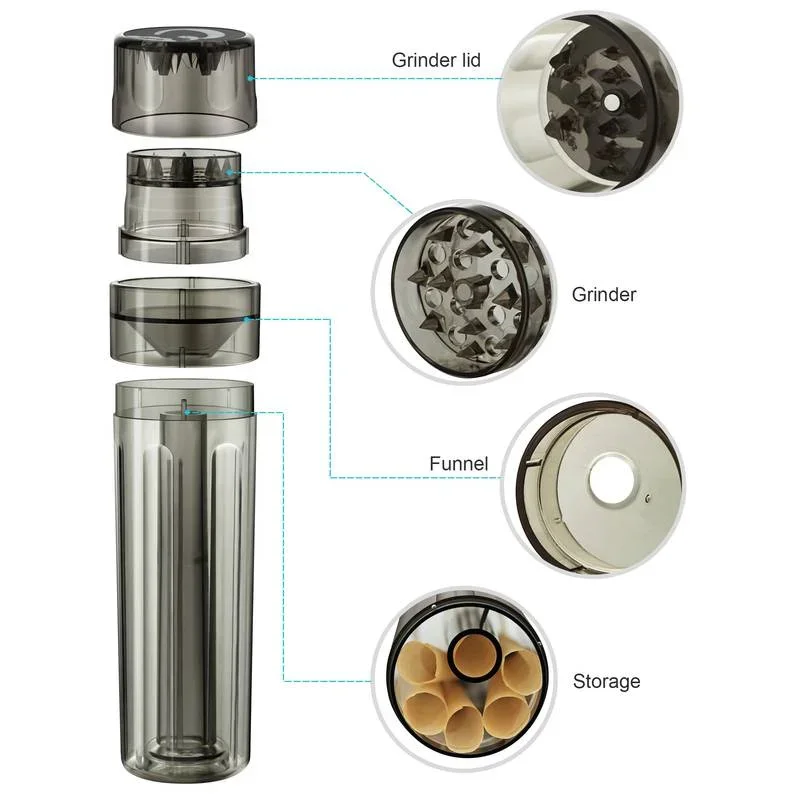 Grinder lid

Grinder

Funnel

Storage