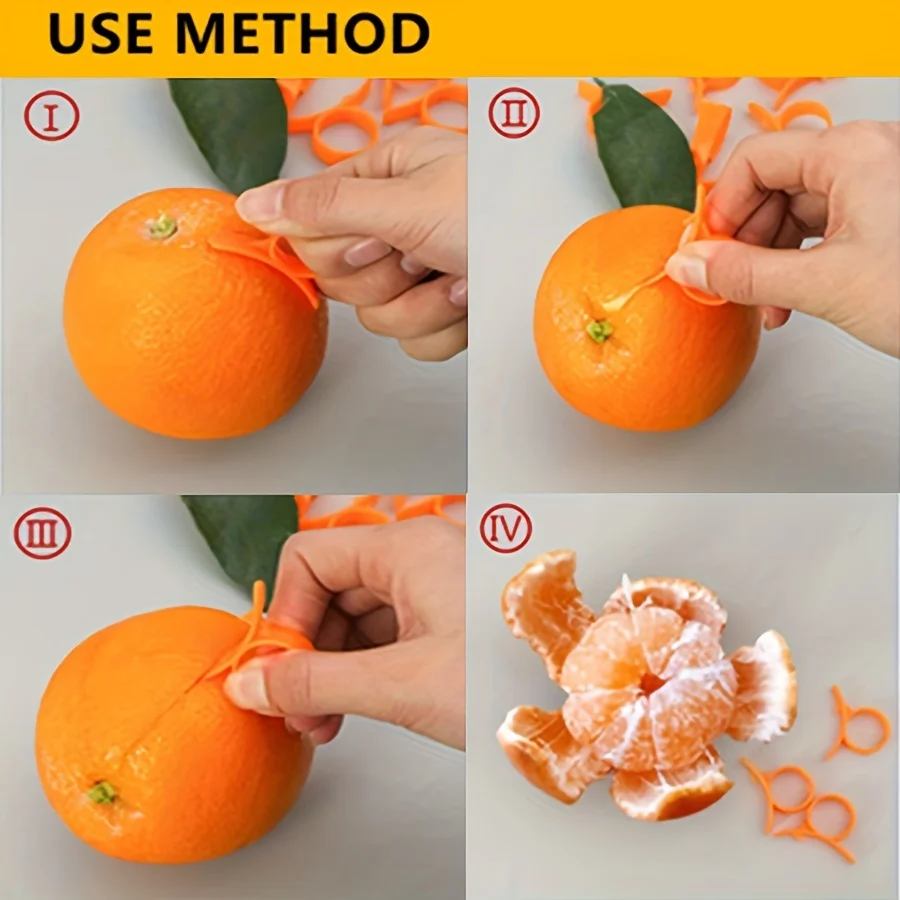 USE METHOD

Ⅰ

Ⅱ

Ⅲ

Ⅳ