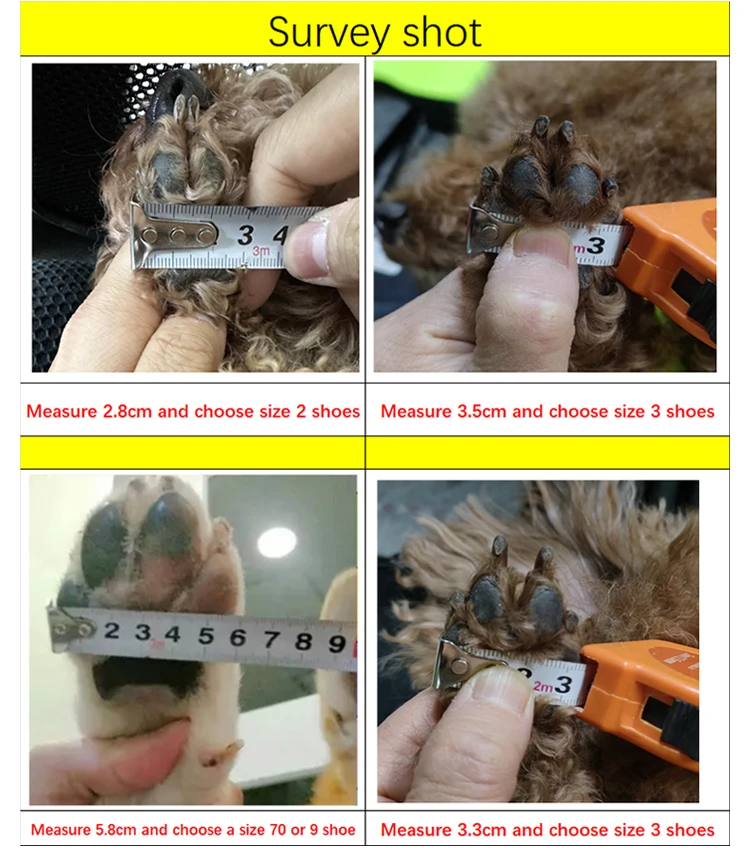 Survey shot

3 4
3m

m3

Measure 2.8cm and choose size 2 shoes

Measure 3.5cm and choose size 3 shoes

2 3 4 5 6 7 8 9

2m 3

Measure 5.8cm and choose a size 70 or 9 shoe

Measure 3.3cm and choose size 3 shoes