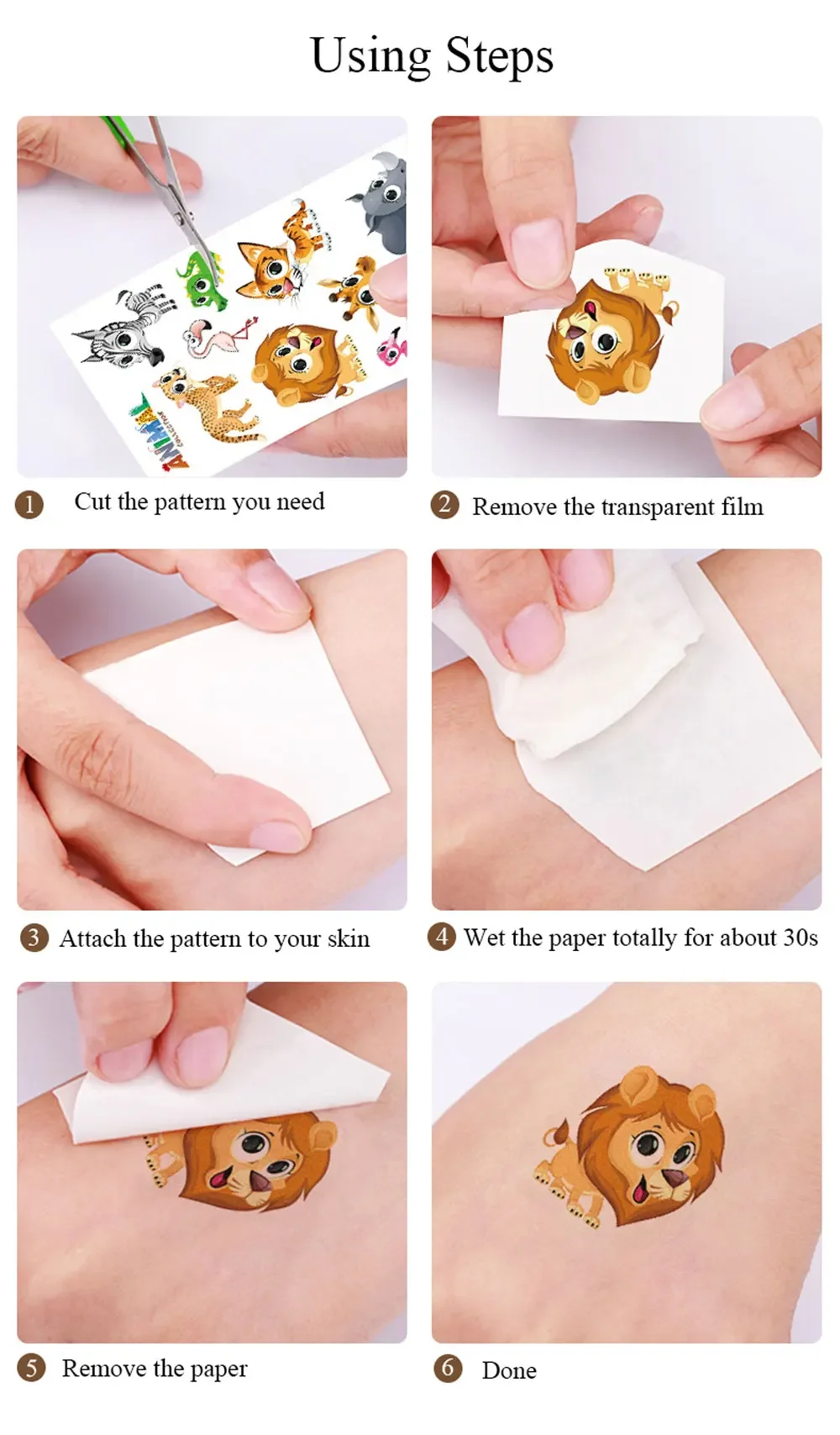 Using Steps

ANIMAL

1 Cut the pattern you need

2 Remove the transparent film

3 Attach the pattern to your skin

4 Wet the paper totally for about 30s

5 Remove the paper

6 Done