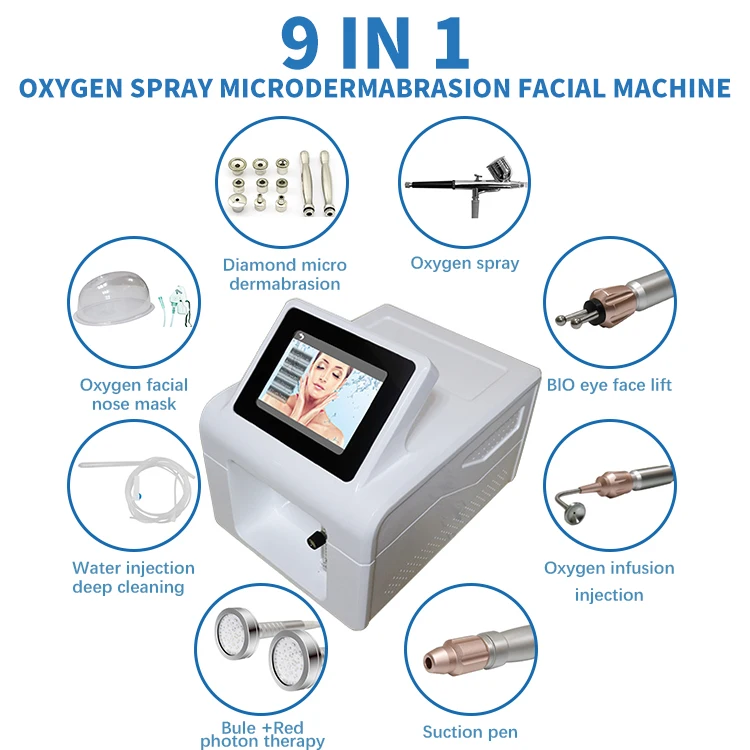 9 IN 1
OXYGEN SPRAY MICRODERMABRASION FACIAL MACHINE

Diamond micro dermabrasion

Oxygen spray

Oxygen facial nose mask

BIO eye face lift

Water injection deep cleaning

Oxygen infusion injection

Bule +Red photon therapy

Suction pen