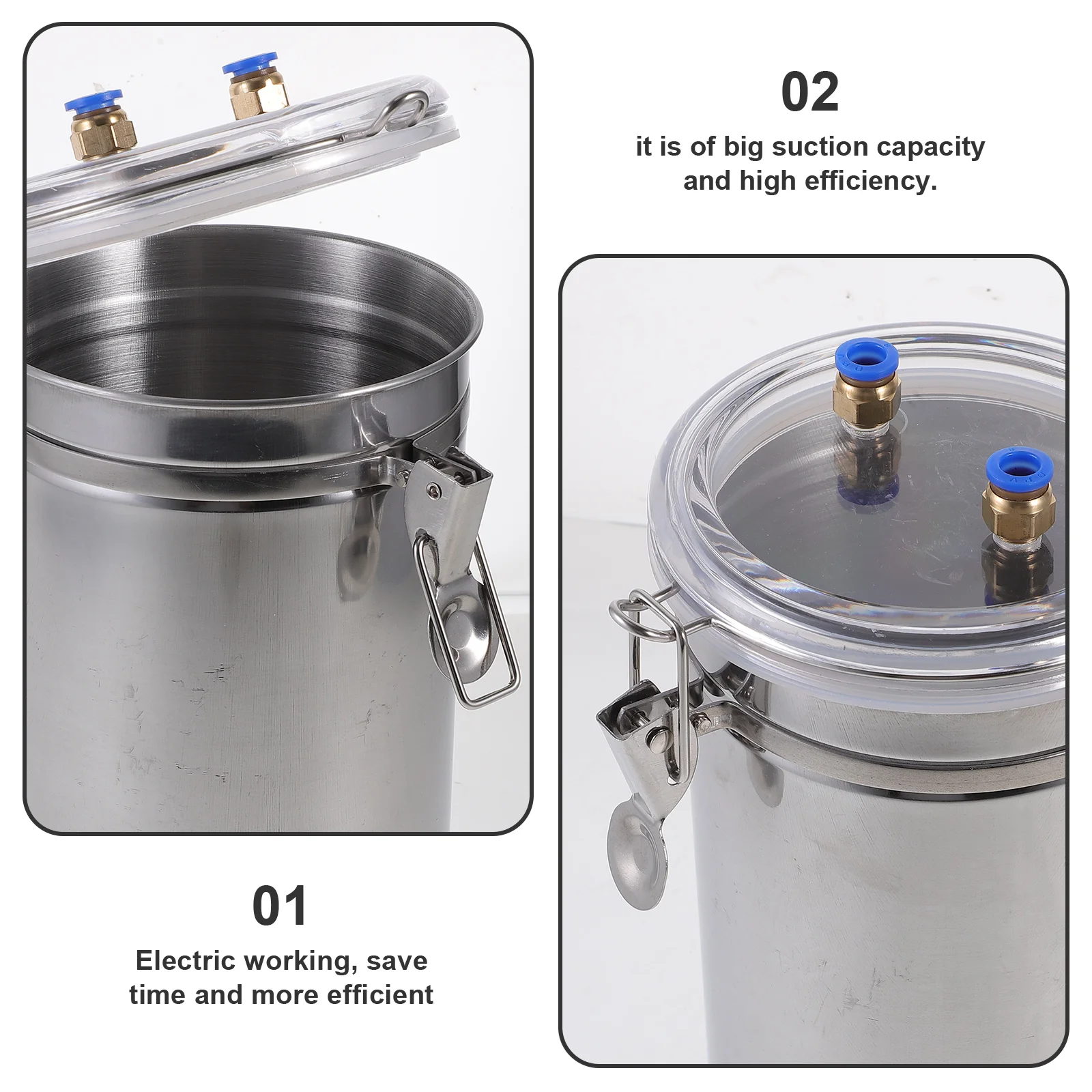 02

it is of big suction capacity and high efficiency.

01

Electric working, save time and more efficient