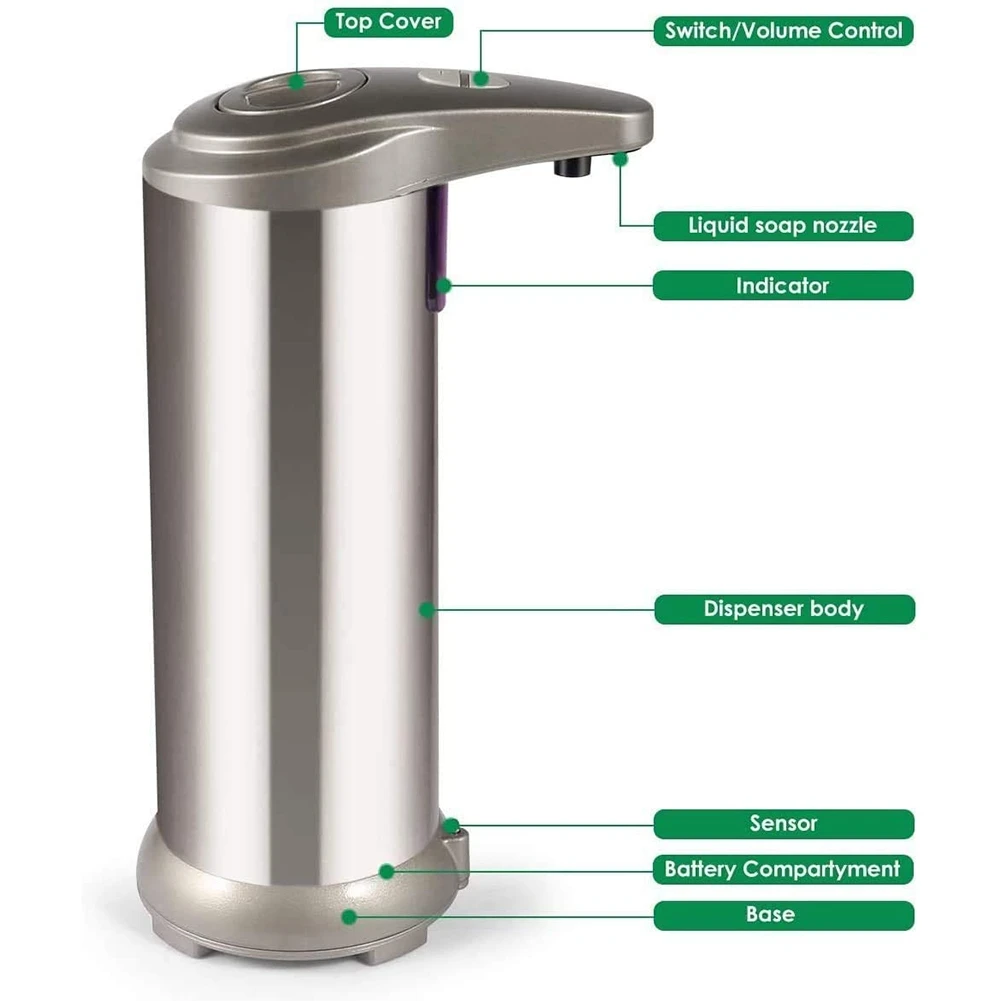 Top Cover

Switch/Volume Control

Liquid soap nozzle

Indicator

Dispenser body

Sensor

Battery Compartyment

Base