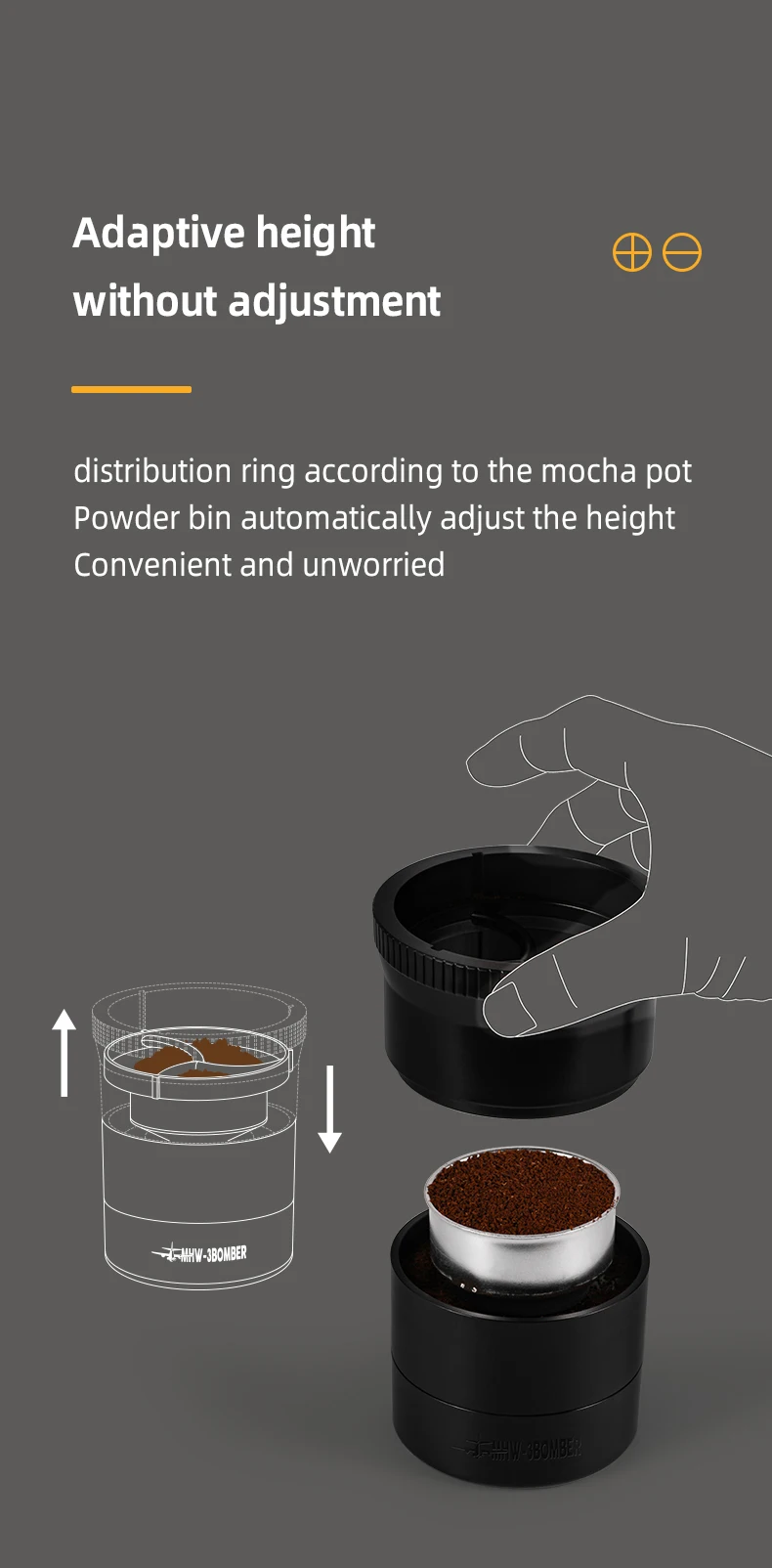 Adaptive height
without adjustment

distribution ring according to the mocha pot
Powder bin automatically adjust the height
Convenient and unworried

MHW-3BOMBER

MHW-3BOMBER