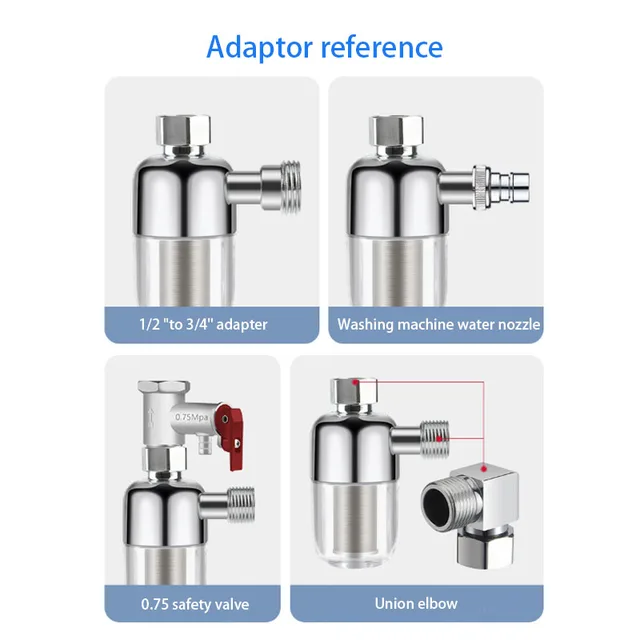 Adaptor reference

1/2 "to 3/4" adapter

Washing machine water nozzle

0.75Mpa

0.75 safety valve

Union elbow