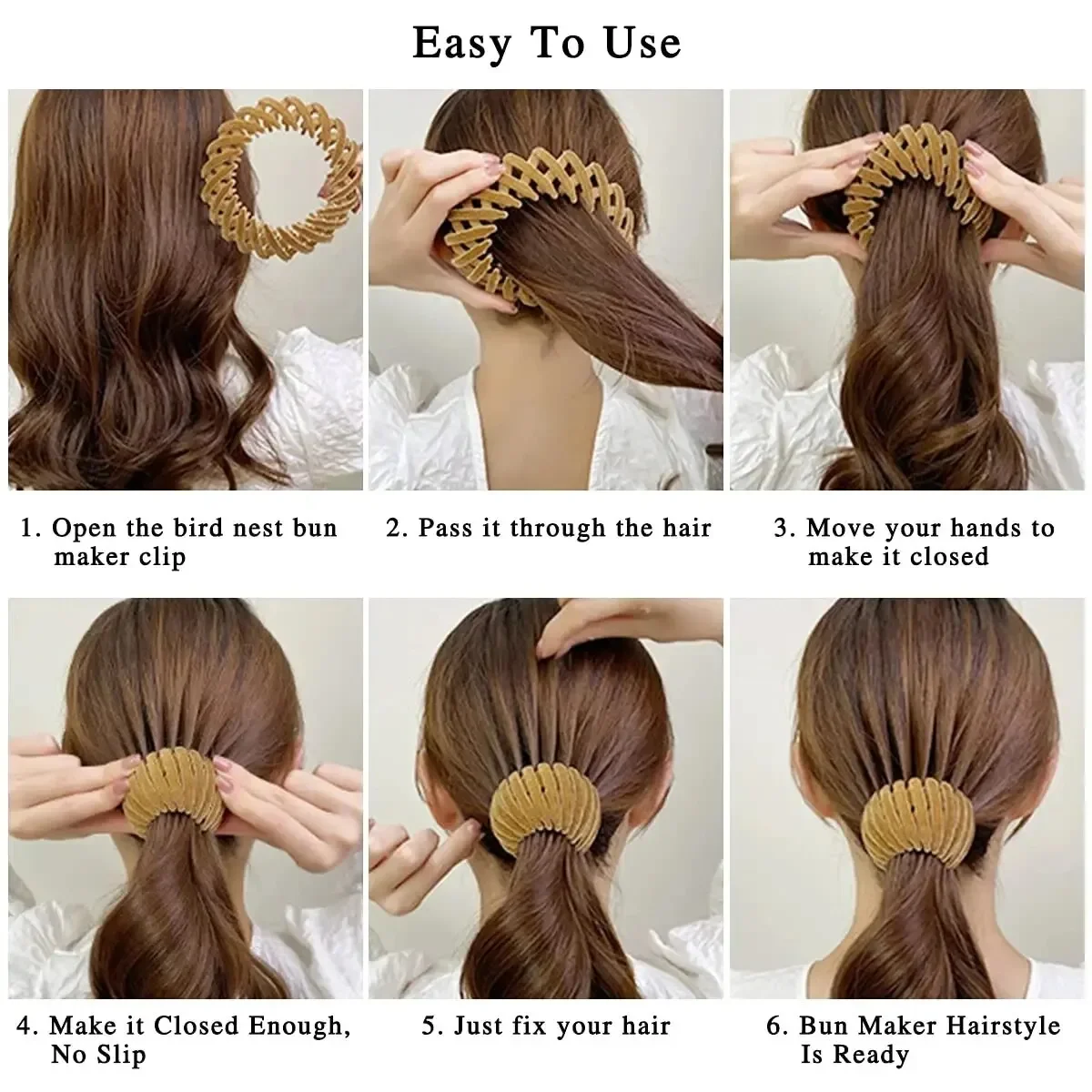 Easy To Use

1. Open the bird nest bun maker clip

2. Pass it through the hair

3. Move your hands to make it closed

4. Make it Closed Enough, No Slip

5. Just fix your hair

6. Bun Maker Hairstyle Is Ready