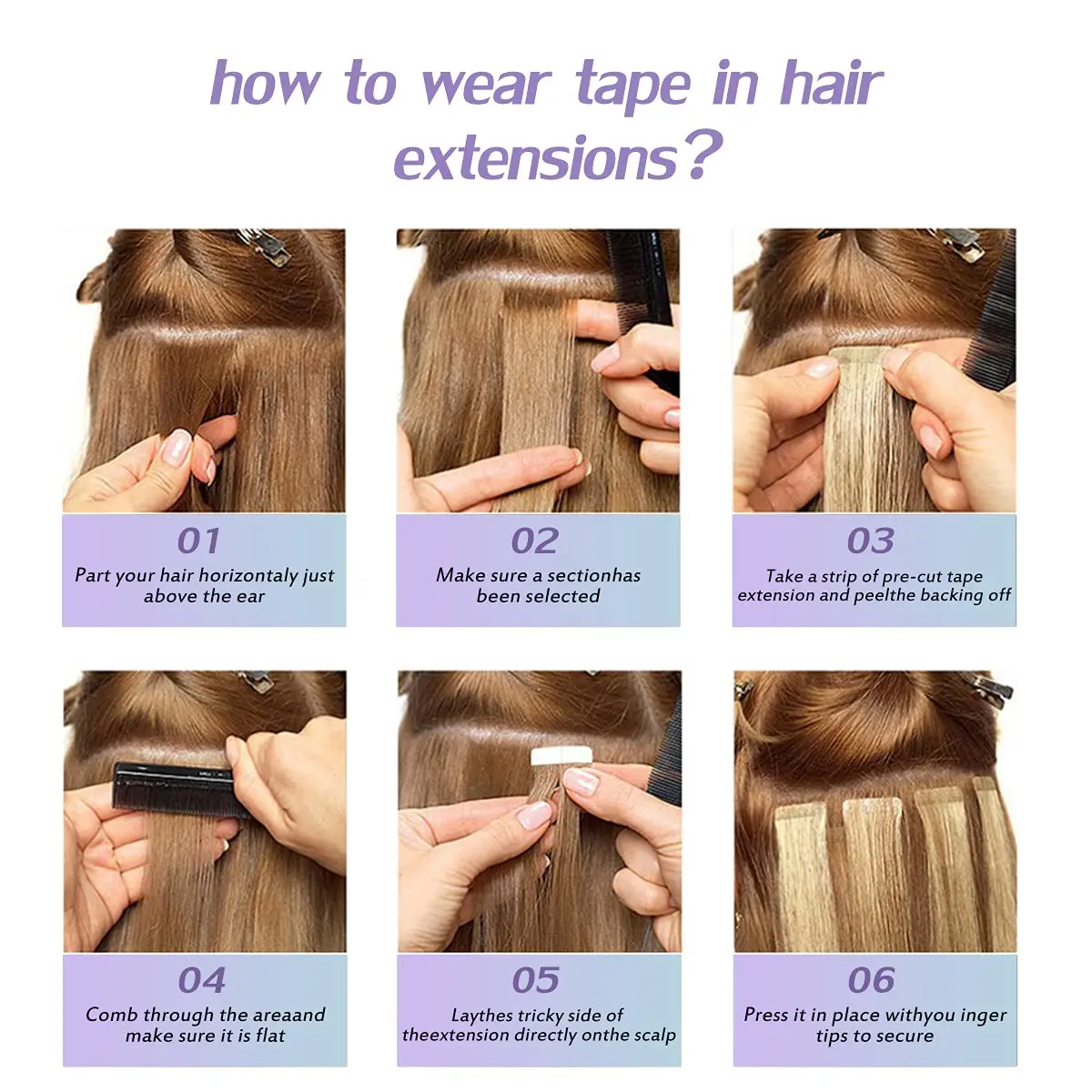 how to wear tape in hair extensions?

01
Part your hair horizontaly just above the ear

02
Make sure a sectionhas been selected

03
Take a strip of pre-cut tape extension and peelthe backing off

04
Comb through the areaand make sure it is flat

05
Laythes tricky side of theextension directly onthe scalp

06
Press it in place withyou inger tips to secure