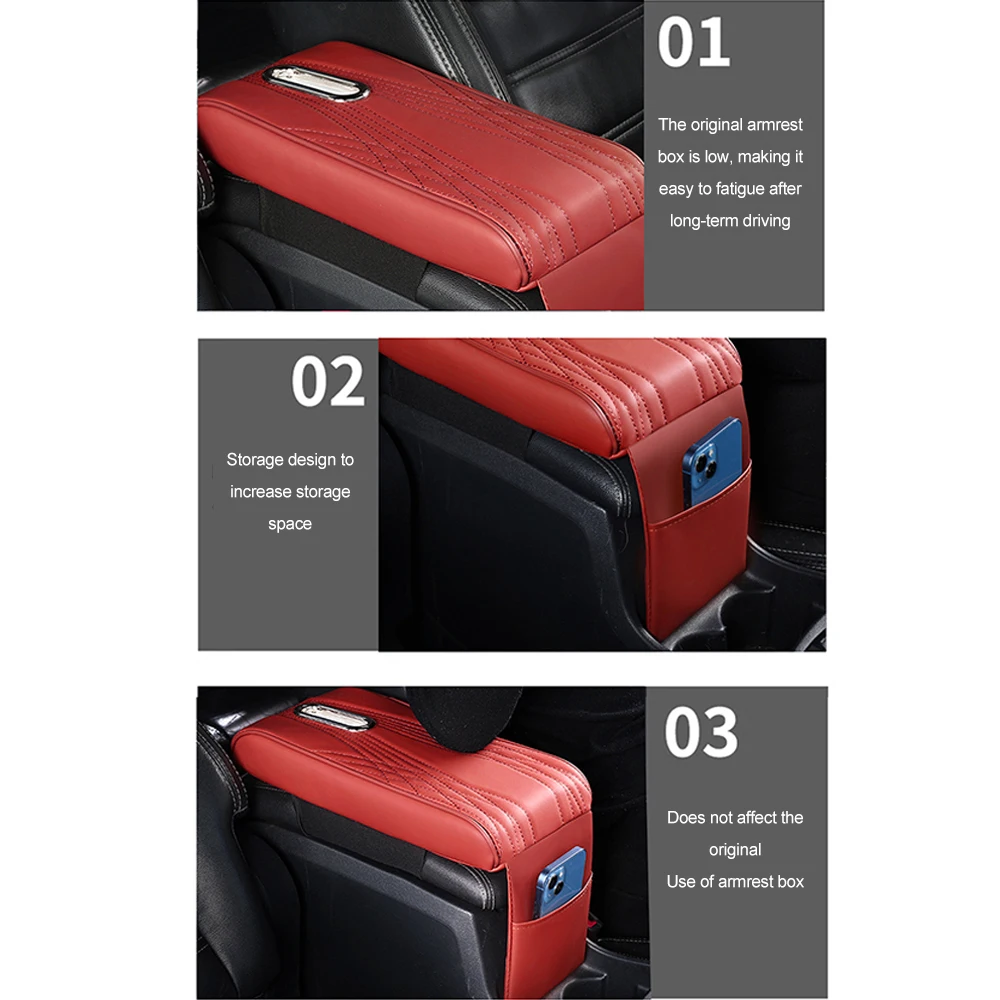 01

The original armrest box is low, making it easy to fatigue after long-term driving

02

Storage design to increase storage space

03

Does not affect the original
Use of armrest box