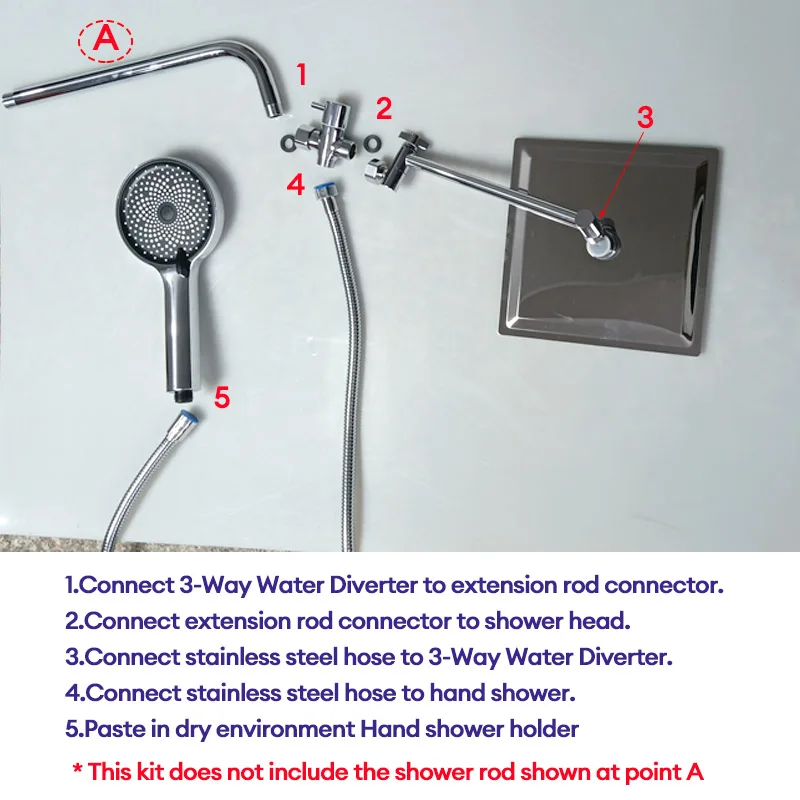 A

1

2

3

4

5

1.Connect 3-Way Water Diverter to extension rod connector.
2.Connect extension rod connector to shower head.
3.Connect stainless steel hose to 3-Way Water Diverter.
4.Connect stainless steel hose to hand shower.
5.Paste in dry environment Hand shower holder

* This kit does not include the shower rod shown at point A