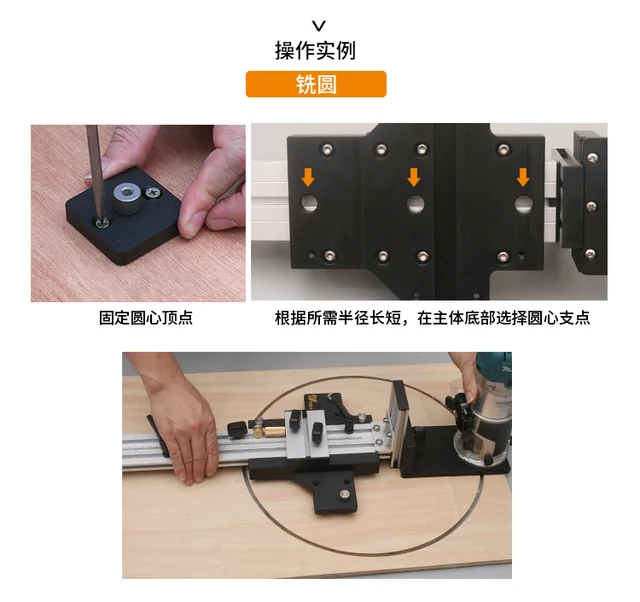 操作实例

铣圆

固定圆心顶点

根据所需半径长短，在主体底部选择圆心支点